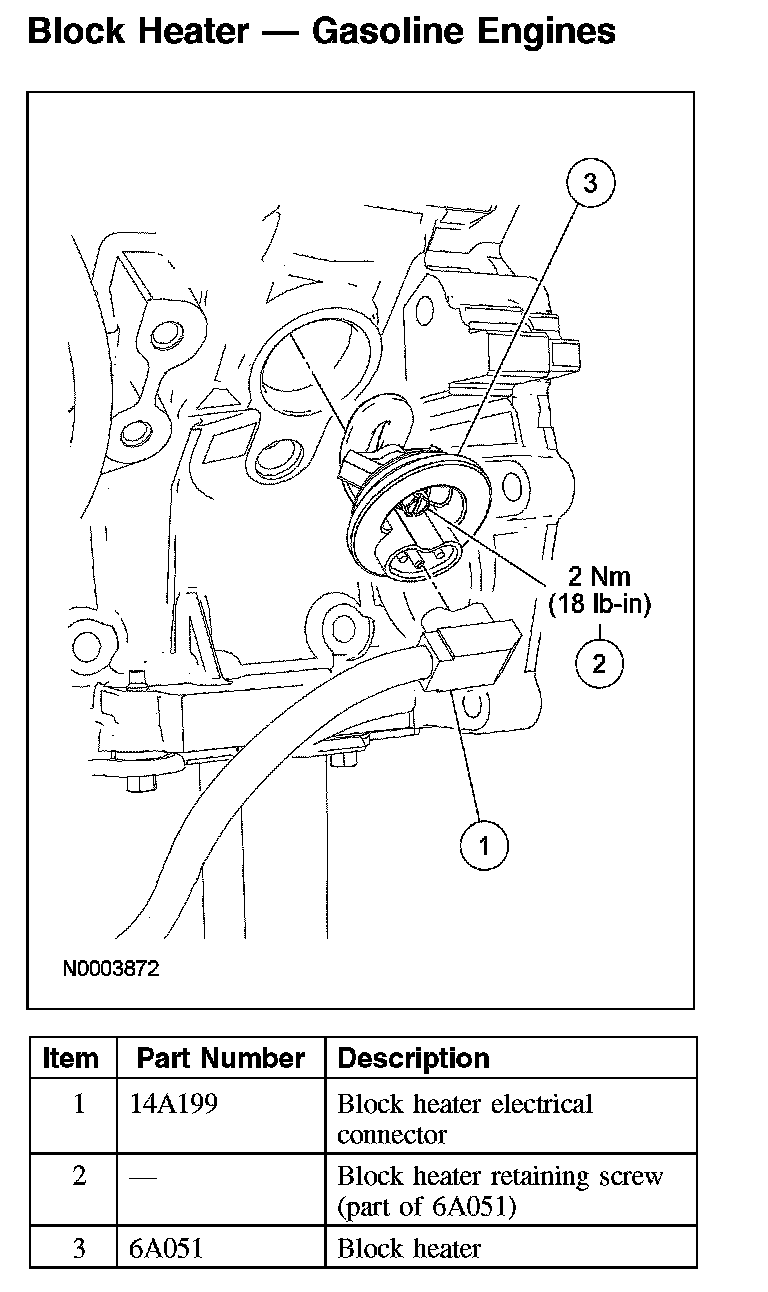 Block Heater — Gasoline Engines

3

2 Nm
(18 lb-in)

2

1

N0003872

| Item | Part Number | Description |
|---|---|---|
| 1 | 14A199 | Block heater electrical connector |
| 2 | — | Block heater retaining screw (part of 6A051) |
| 3 | 6A051 | Block heater |