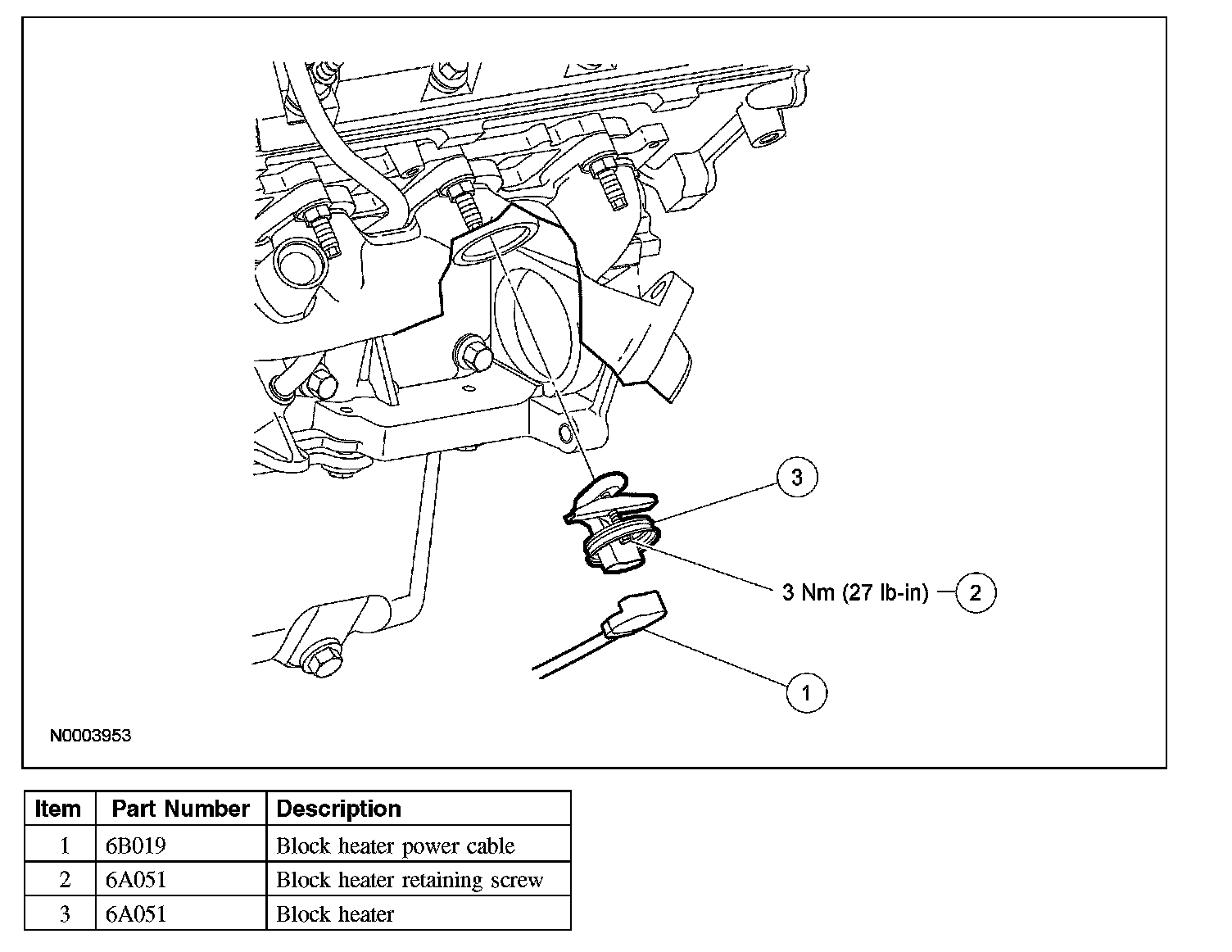 3

3 Nm (27 lb-in) 2

1

N0003953

| Item | Part Number | Description |
|---|---|---|
| 1 | 6B019 | Block heater power cable |
| 2 | 6A051 | Block heater retaining screw |
| 3 | 6A051 | Block heater |