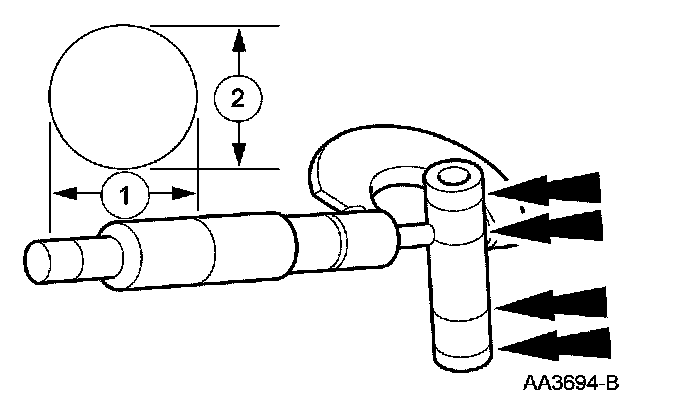 2

1

AA3694-B