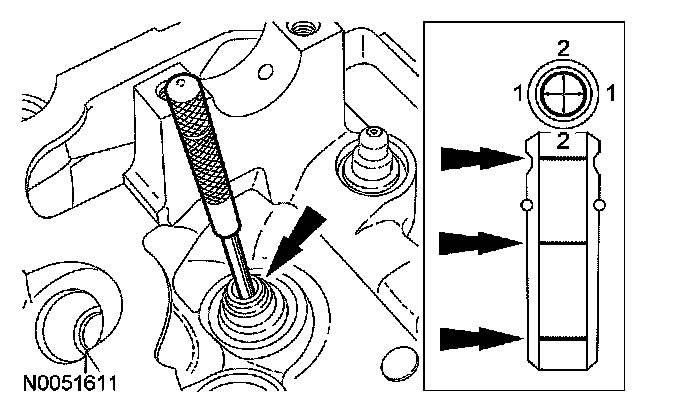 2
1
1
2
N0051611