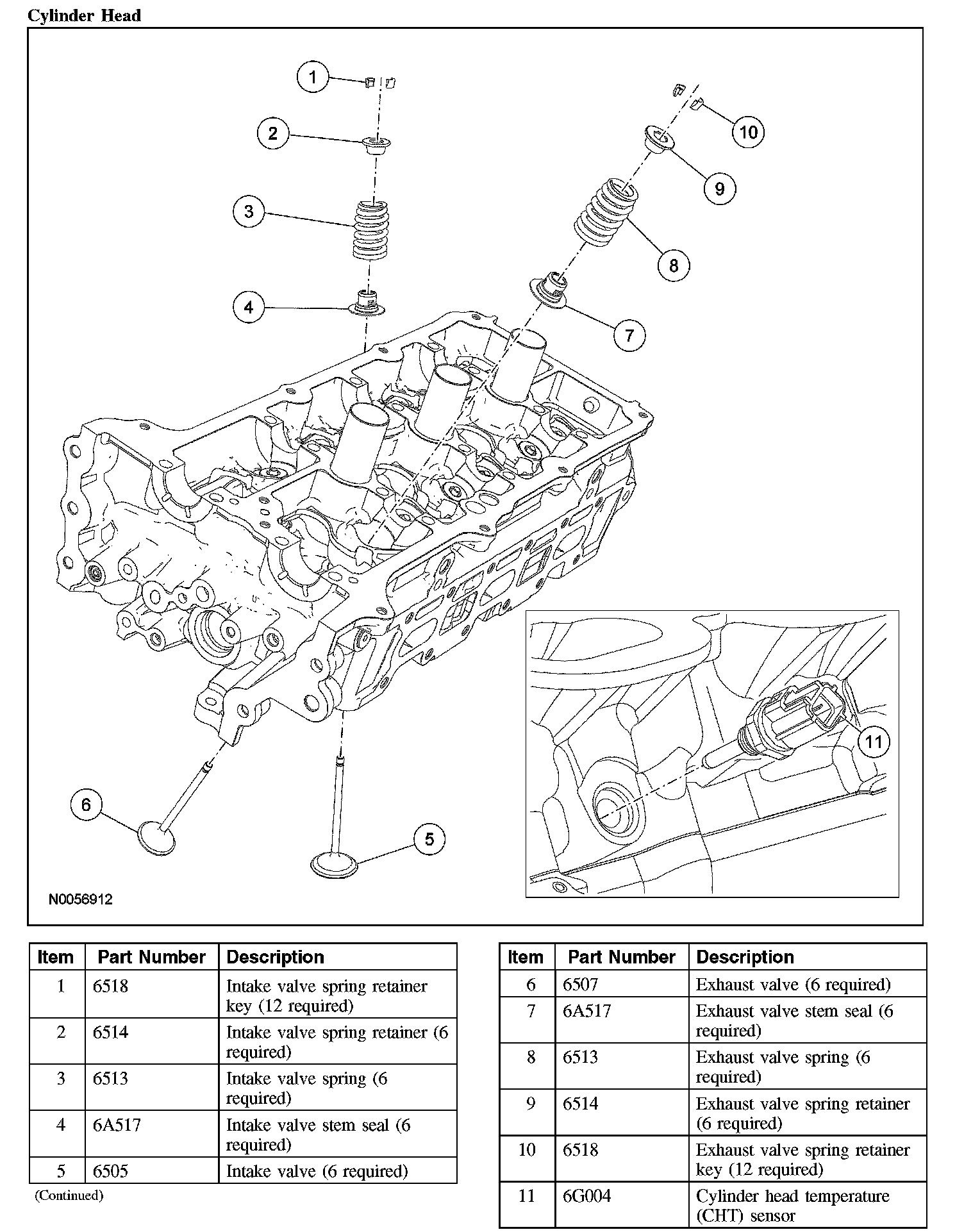 Cylinder Head

1
2
3
4
10
9
8
7
11
6
5

N0056912

| Item | Part Number | Description |
|---|---|---|
| 1 | 6518 | Intake valve spring retainer key (12 required) |
| 2 | 6514 | Intake valve spring retainer (6 required) |
| 3 | 6513 | Intake valve spring (6 required) |
| 4 | 6A517 | Intake valve stem seal (6 required) |
| 5 | 6505 | Intake valve (6 required) |

(Continued)

| Item | Part Number | Description |
|---|---|---|
| 6 | 6507 | Exhaust valve (6 required) |
| 7 | 6A517 | Exhaust valve stem seal (6 required) |
| 8 | 6513 | Exhaust valve spring (6 required) |
| 9 | 6514 | Exhaust valve spring retainer (6 required) |
| 10 | 6518 | Exhaust valve spring retainer key (12 required) |
| 11 | 6G004 | Cylinder head temperature (CHT) sensor |