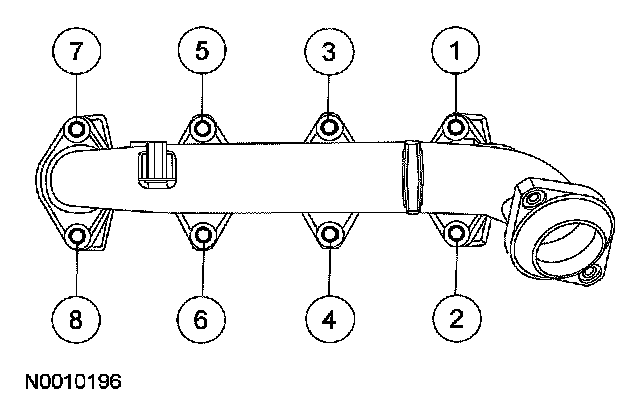 7
5
3
1
8
6
4
2
N0010196