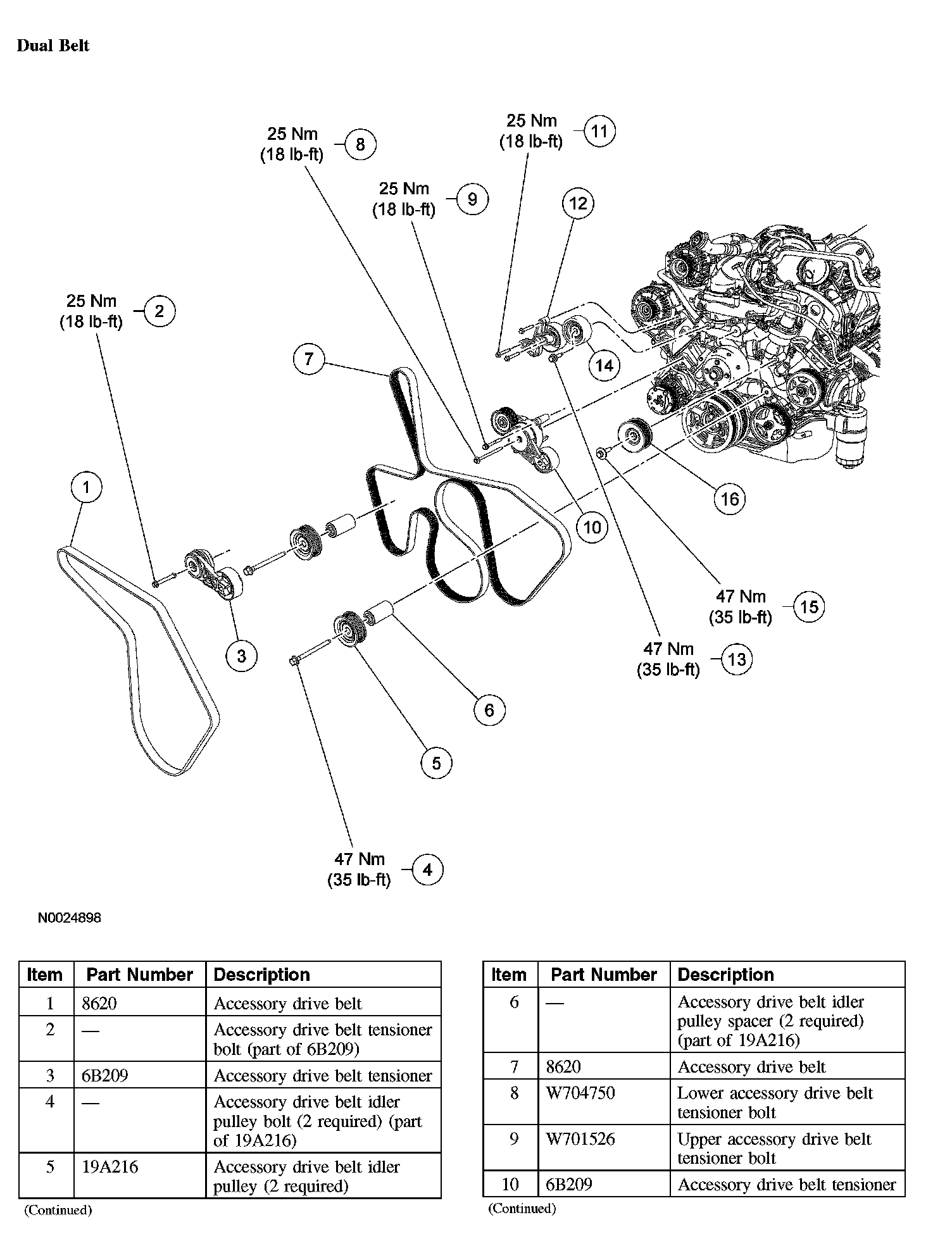 Dual Belt

25 Nm (18 lb-ft) 8

25 Nm (18 lb-ft) 11

25 Nm (18 lb-ft) 9

12

25 Nm (18 lb-ft) 2

7

14

1

16

10

3

47 Nm (35 lb-ft) 15

47 Nm (35 lb-ft) 13

6

5

47 Nm (35 lb-ft) 4

N0024898

| Item | Part Number | Description |
|---|---|---|
| 1 | 8620 | Accessory drive belt |
| 2 | — | Accessory drive belt tensioner bolt (part of 6B209) |
| 3 | 6B209 | Accessory drive belt tensioner |
| 4 | — | Accessory drive belt idler pulley bolt (2 required) (part of 19A216) |
| 5 | 19A216 | Accessory drive belt idler pulley (2 required) |

(Continued)

| Item | Part Number | Description |
|---|---|---|
| 6 | — | Accessory drive belt idler pulley spacer (2 required) (part of 19A216) |
| 7 | 8620 | Accessory drive belt |
| 8 | W704750 | Lower accessory drive belt tensioner bolt |
| 9 | W701526 | Upper accessory drive belt tensioner bolt |
| 10 | 6B209 | Accessory drive belt tensioner |

(Continued)