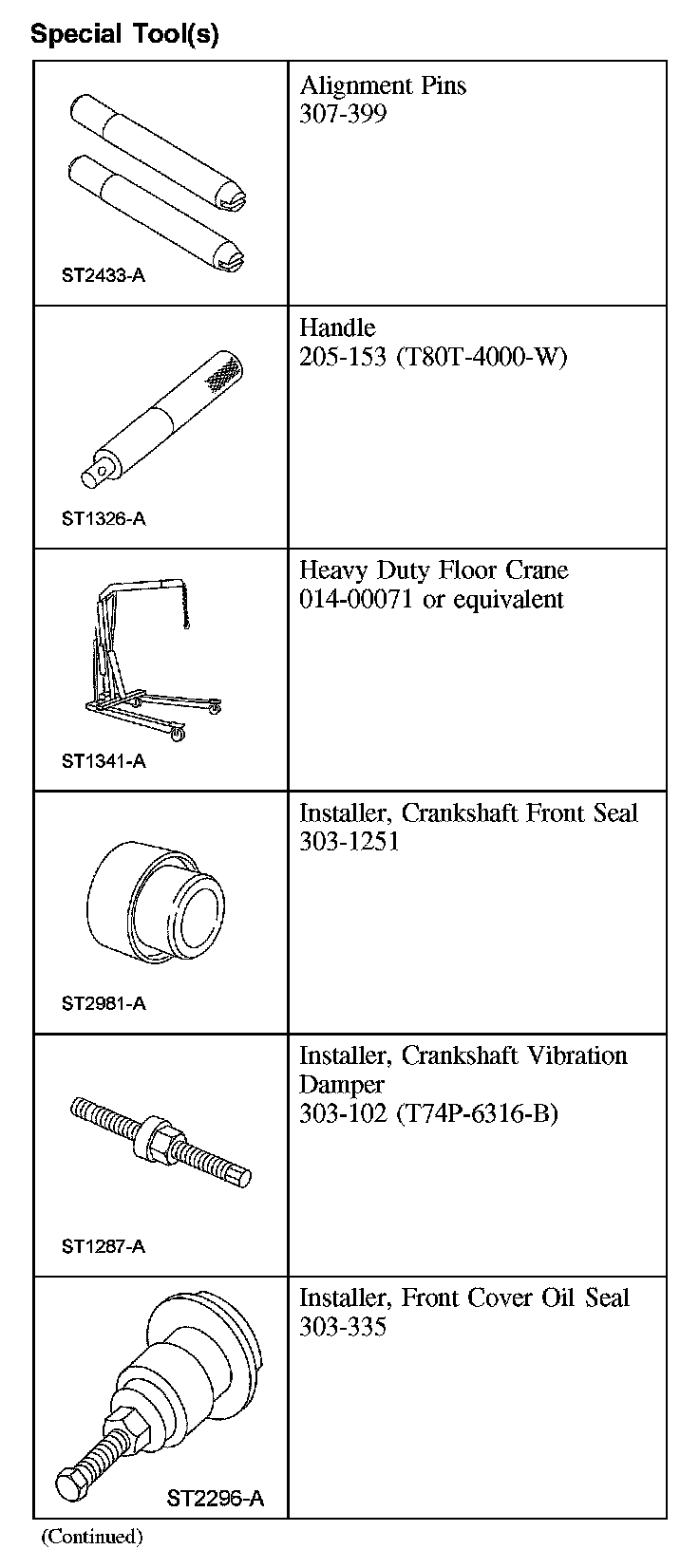 Special Tool(s)

| | |
|---|---|
| ST2433-A | Alignment Pins 307-399 |
| ST1326-A | Handle 205-153 (T80T-4000-W) |
| ST1341-A | Heavy Duty Floor Crane 014-00071 or equivalent |
| ST2981-A | Installer, Crankshaft Front Seal 303-1251 |
| ST1287-A | Installer, Crankshaft Vibration Damper 303-102 (T74P-6316-B) |
| ST2296-A | Installer, Front Cover Oil Seal 303-335 |

(Continued)