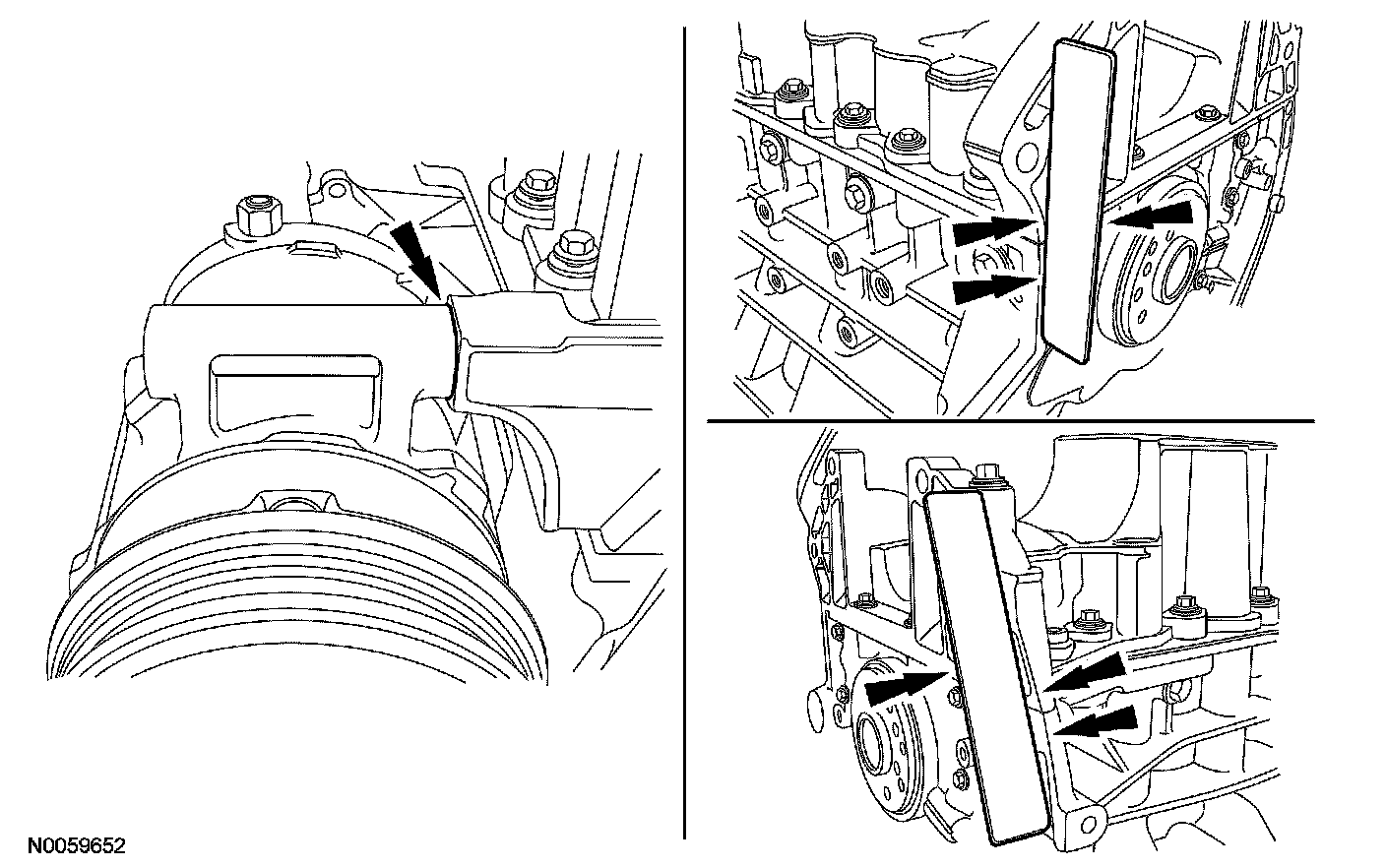 N0059652