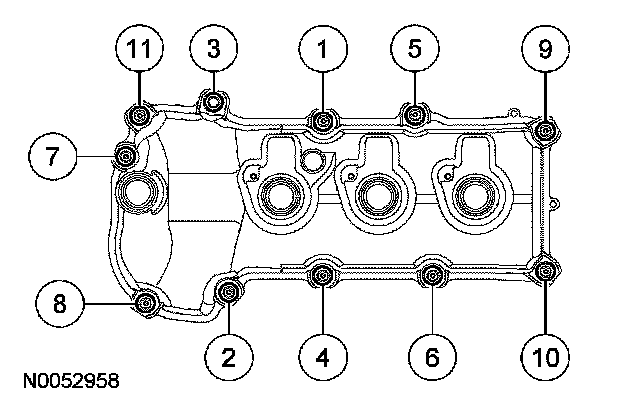 11
3
1
5
9
7
8
2
4
6
10
N0052958