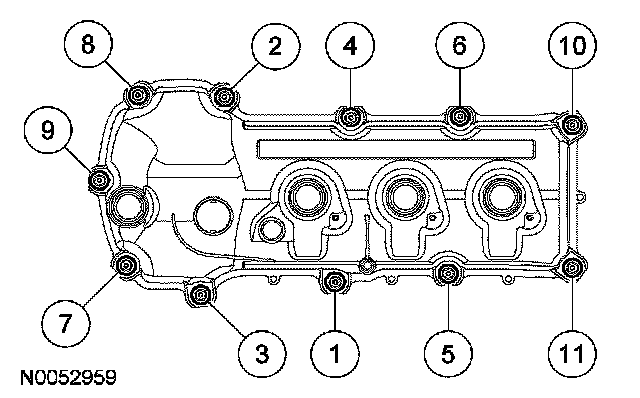 8
2
4
6
10
9
7
3
1
5
11
N0052959