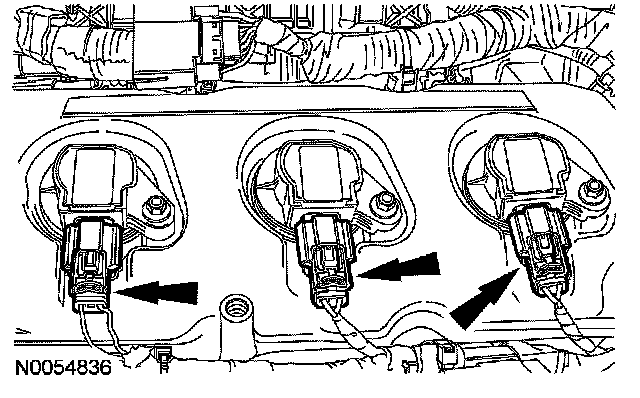 N0054836