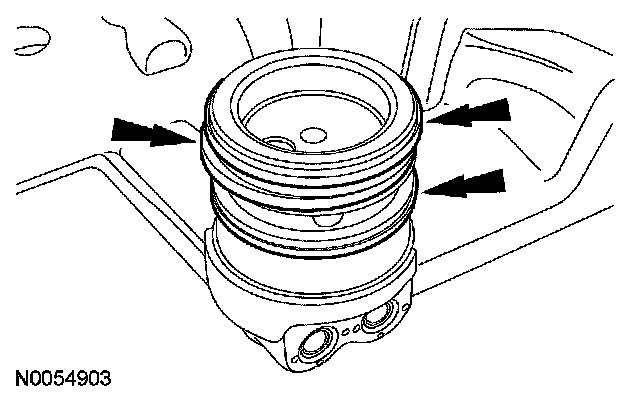 N0054903