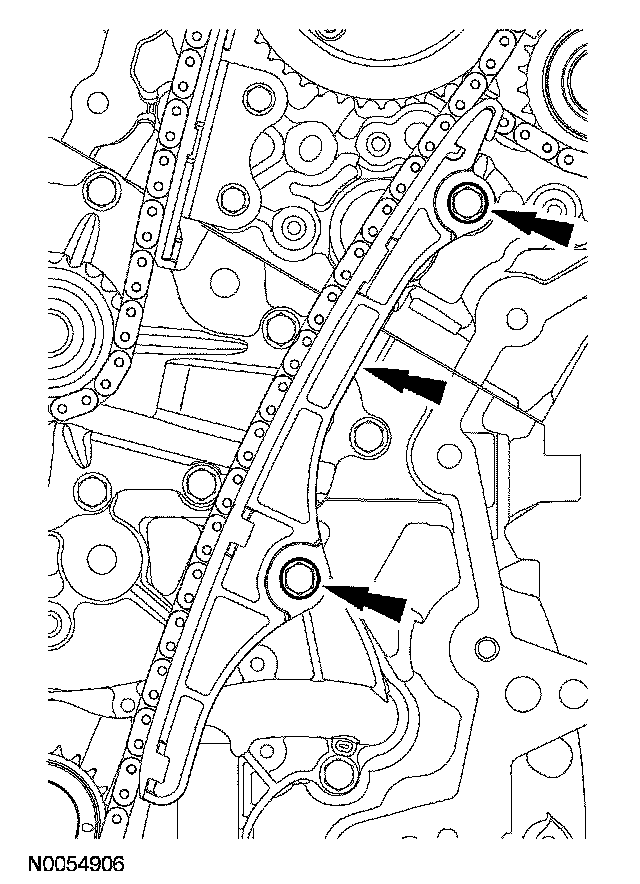 N0054906