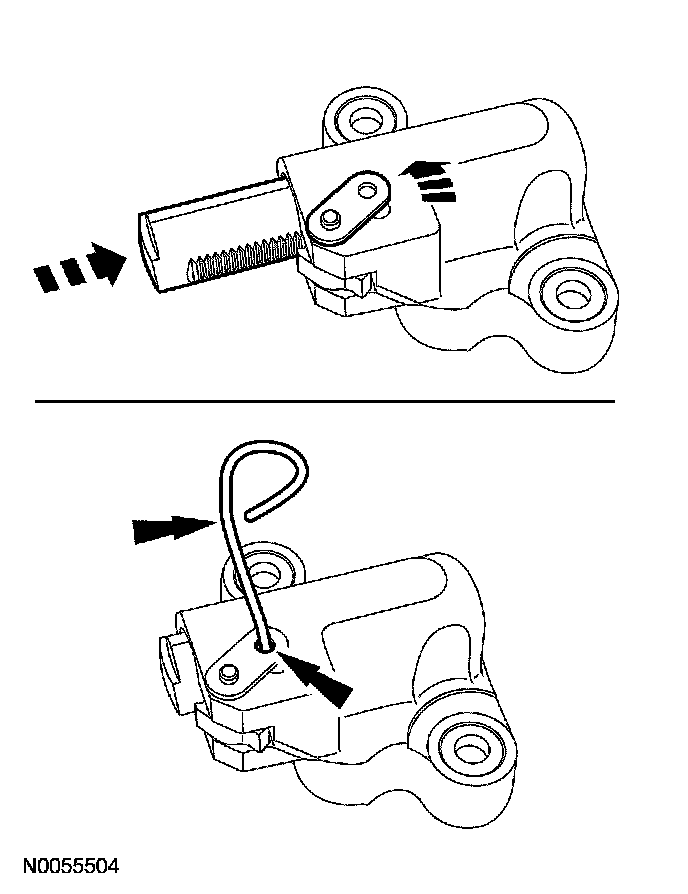 N0055504