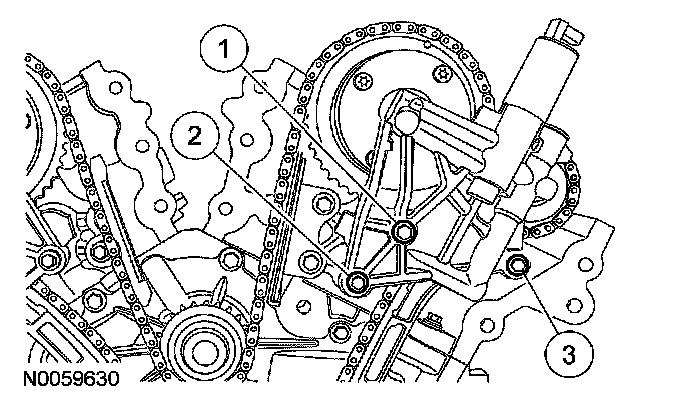 1
2
3
N0059630