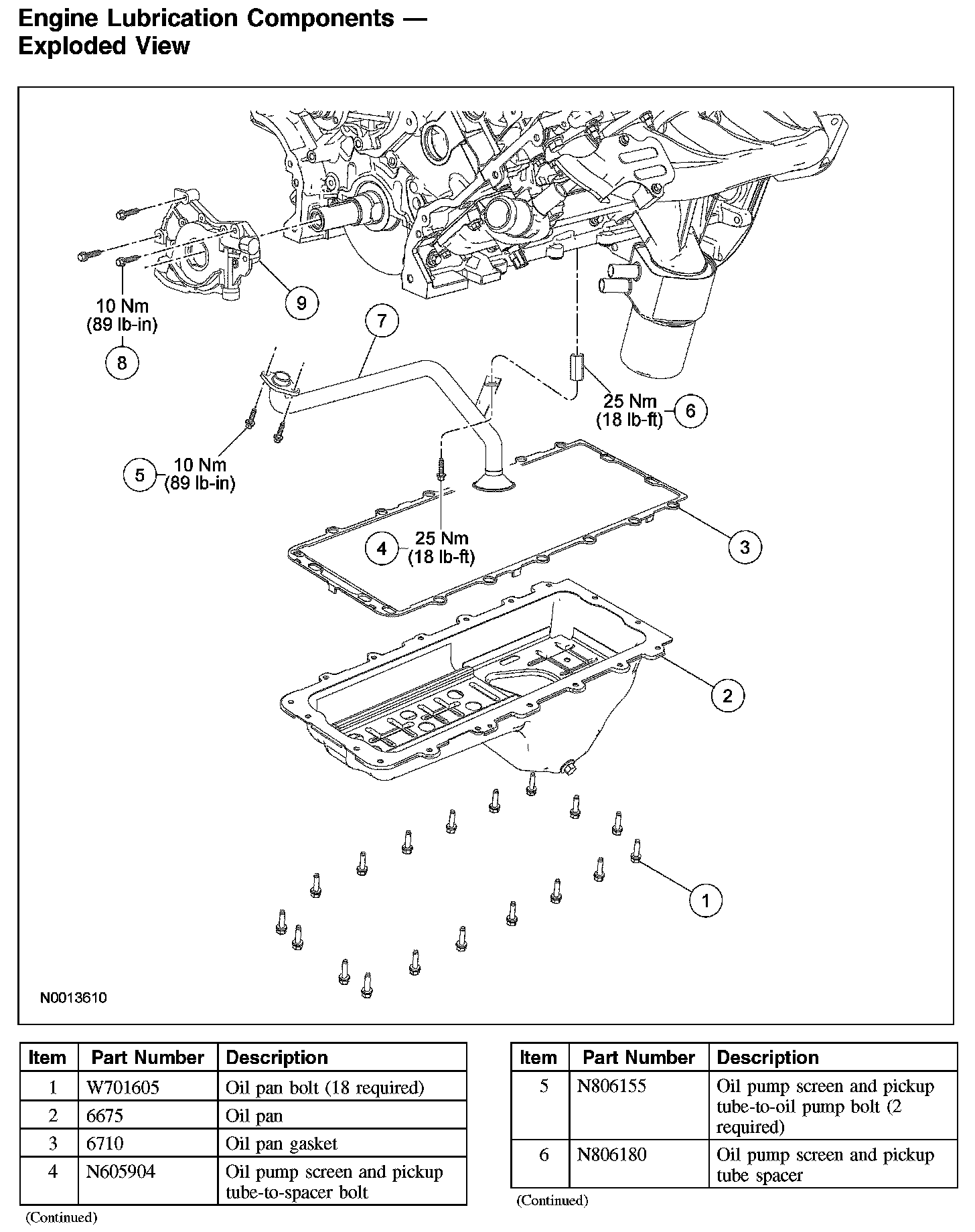 Engine Lubrication Components — Exploded View

10 Nm (89 lb-in)
8
9
7
25 Nm (18 lb-ft)
6
5
10 Nm (89 lb-in)
4
25 Nm (18 lb-ft)
3
2
1
N0013610

| Item | Part Number | Description |
|---|---|---|
| 1 | W701605 | Oil pan bolt (18 required) |
| 2 | 6675 | Oil pan |
| 3 | 6710 | Oil pan gasket |
| 4 | N605904 | Oil pump screen and pickup tube-to-spacer bolt |

(Continued)

| Item | Part Number | Description |
|---|---|---|
| 5 | N806155 | Oil pump screen and pickup tube-to-oil pump bolt (2 required) |
| 6 | N806180 | Oil pump screen and pickup tube spacer |

(Continued)