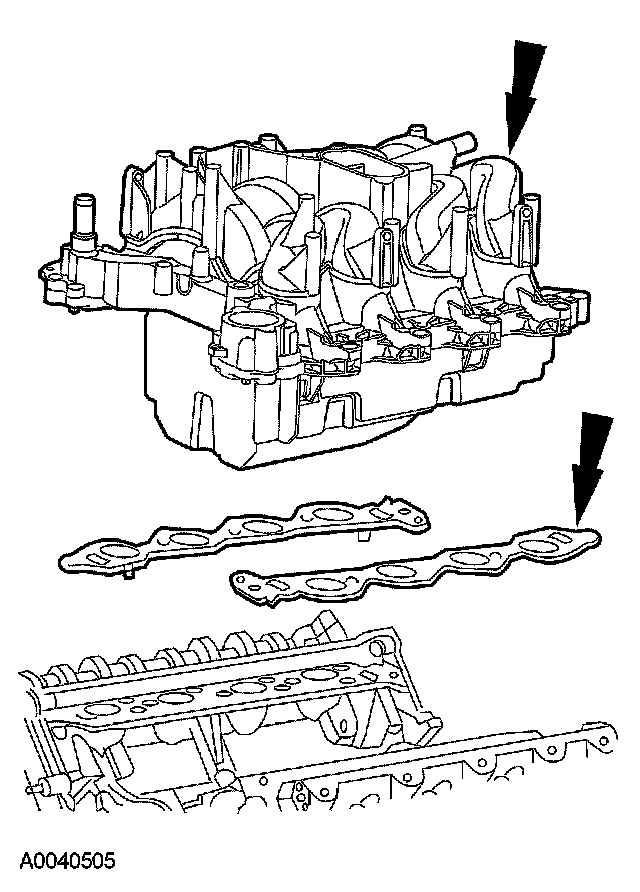 A0040505