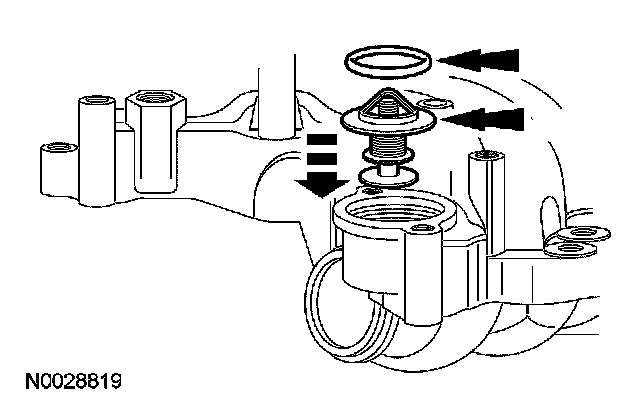 N0028819