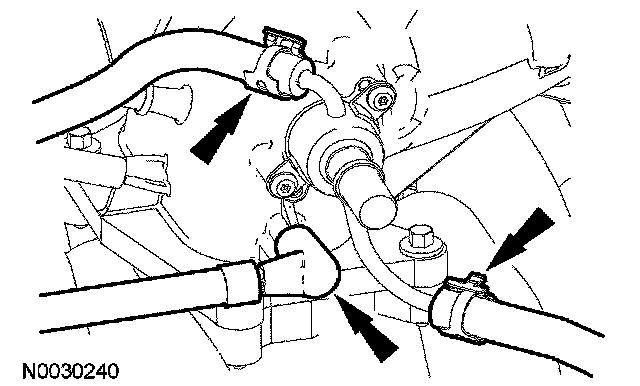 N0030240