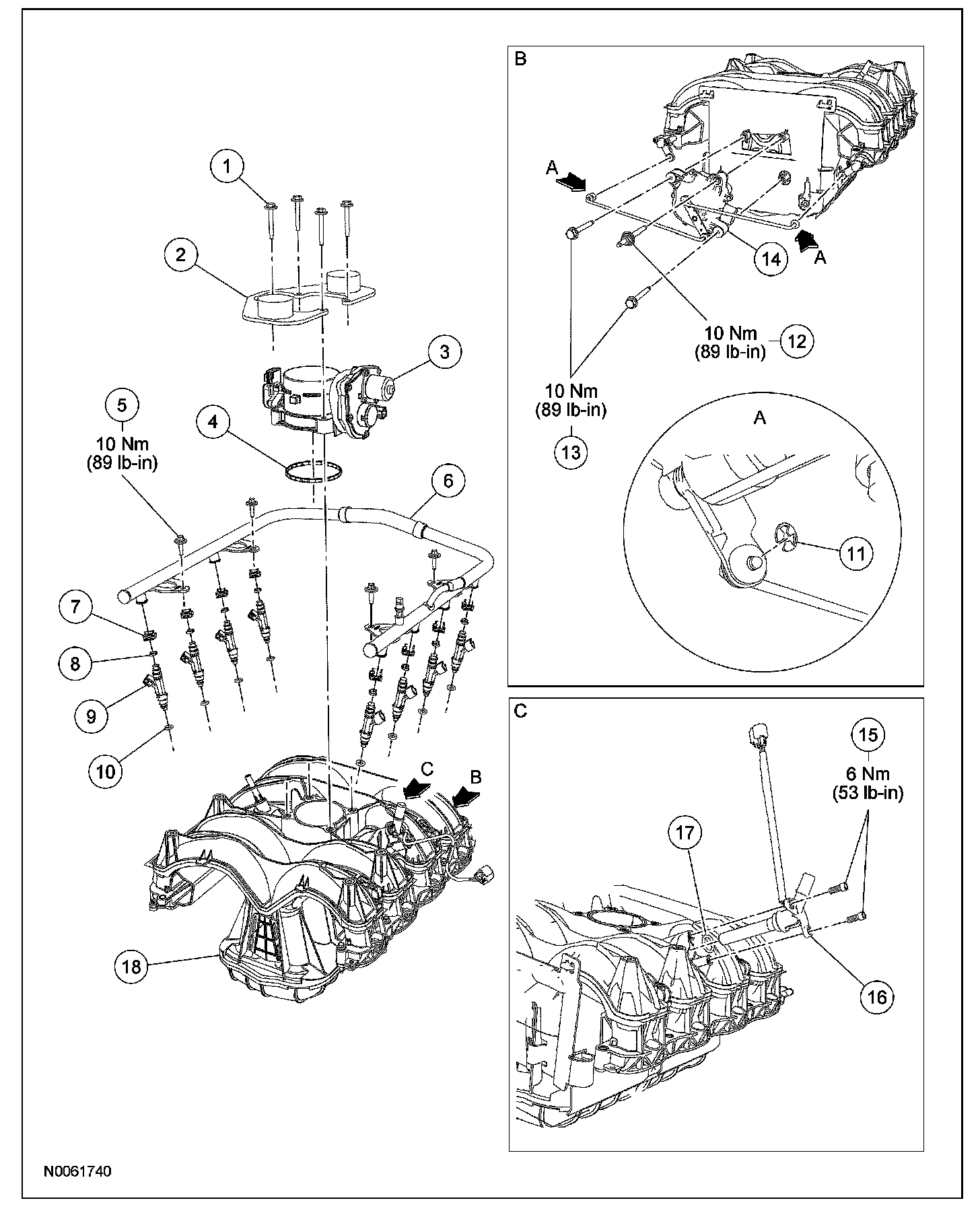 1
2
3
5
10 Nm
(89 lb-in)
4
6
7
8
9
10
C
B
18

B
A
A
14
10 Nm
(89 lb-in)
12
10 Nm
(89 lb-in)
13
A
11

C
15
6 Nm
(53 lb-in)
17
16

N0061740