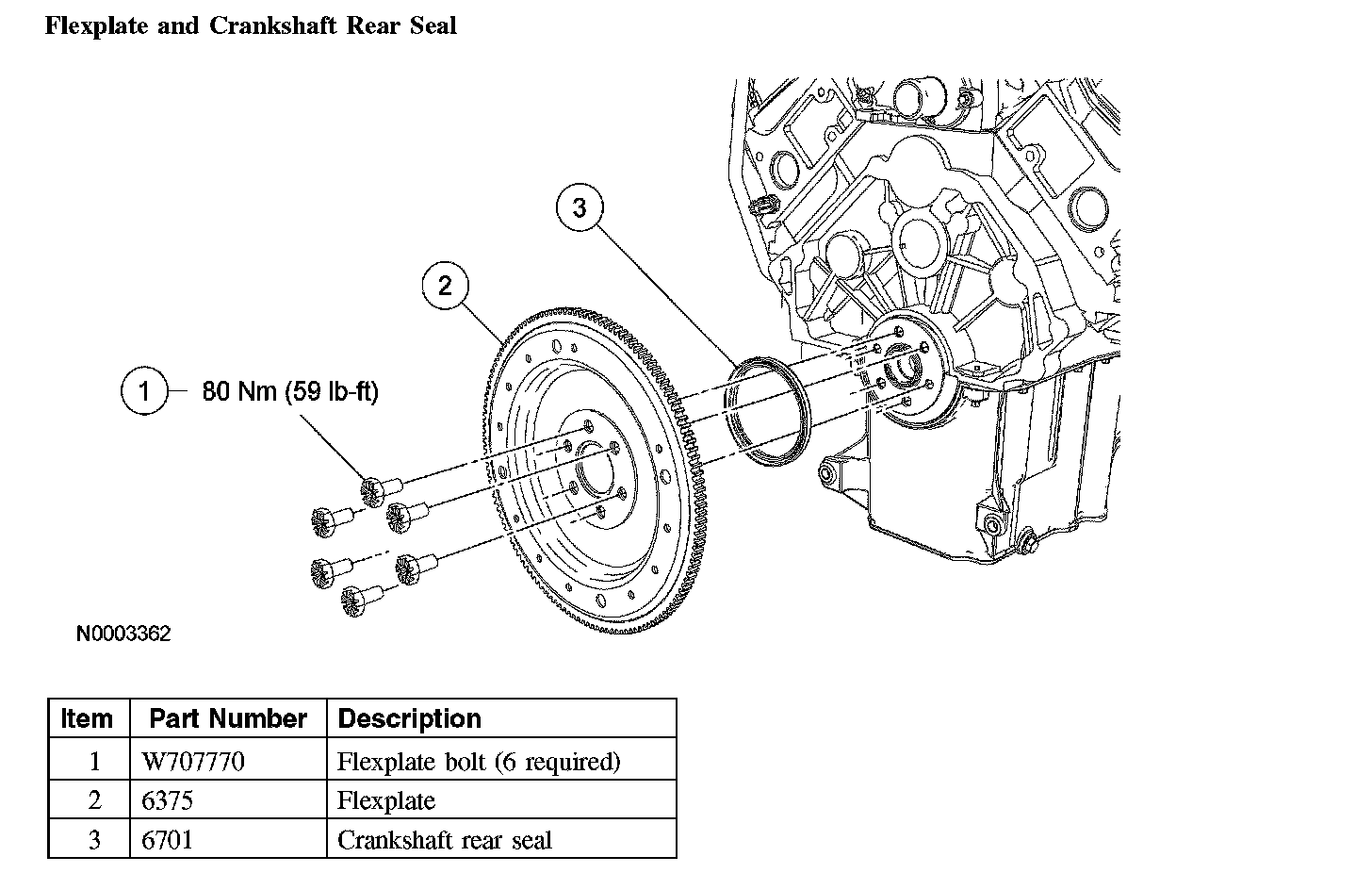 Flexplate and Crankshaft Rear Seal

3

2

1 80 Nm (59 lb-ft)

N0003362

| Item | Part Number | Description |
|---|---|---|
| 1 | W707770 | Flexplate bolt (6 required) |
| 2 | 6375 | Flexplate |
| 3 | 6701 | Crankshaft rear seal |