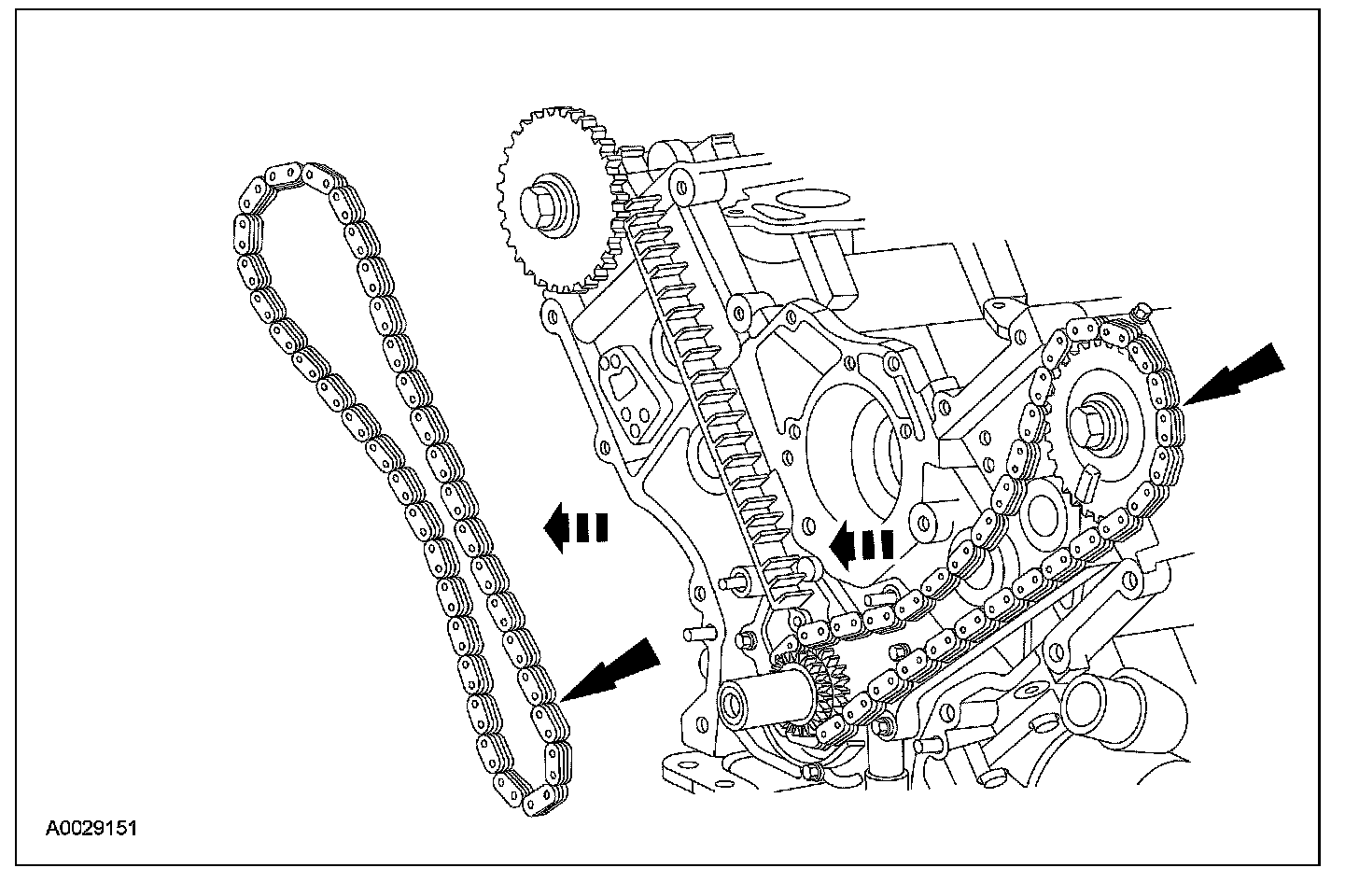 A0029151