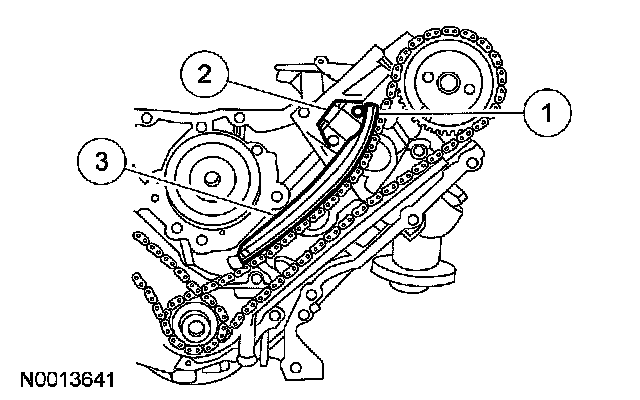 2
1
3
N0013641