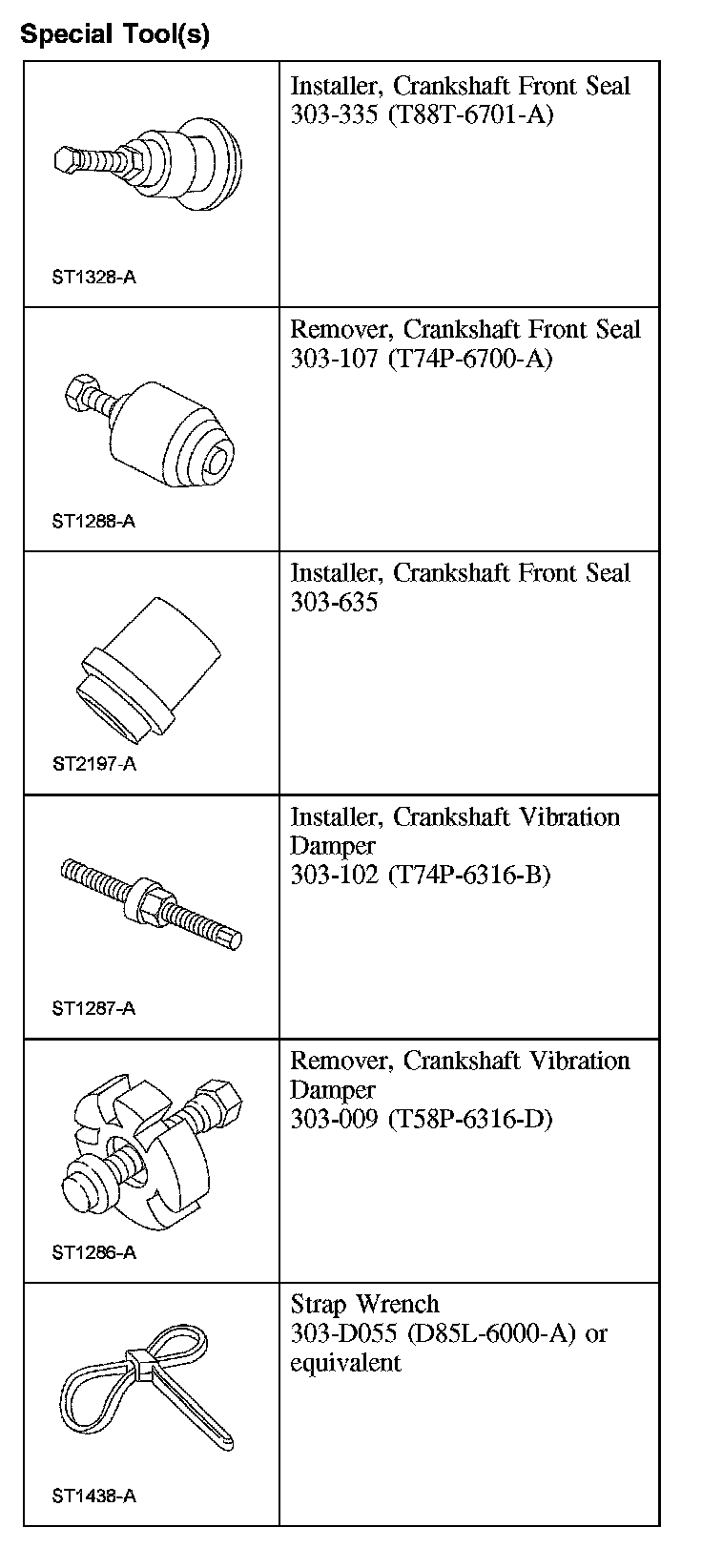 Special Tool(s)

| | |
|---|---|
| ST1328-A | Installer, Crankshaft Front Seal 303-335 (T88T-6701-A) |
| ST1288-A | Remover, Crankshaft Front Seal 303-107 (T74P-6700-A) |
| ST2197-A | Installer, Crankshaft Front Seal 303-635 |
| ST1287-A | Installer, Crankshaft Vibration Damper 303-102 (T74P-6316-B) |
| ST1286-A | Remover, Crankshaft Vibration Damper 303-009 (T58P-6316-D) |
| ST1438-A | Strap Wrench 303-D055 (D85L-6000-A) or equivalent |