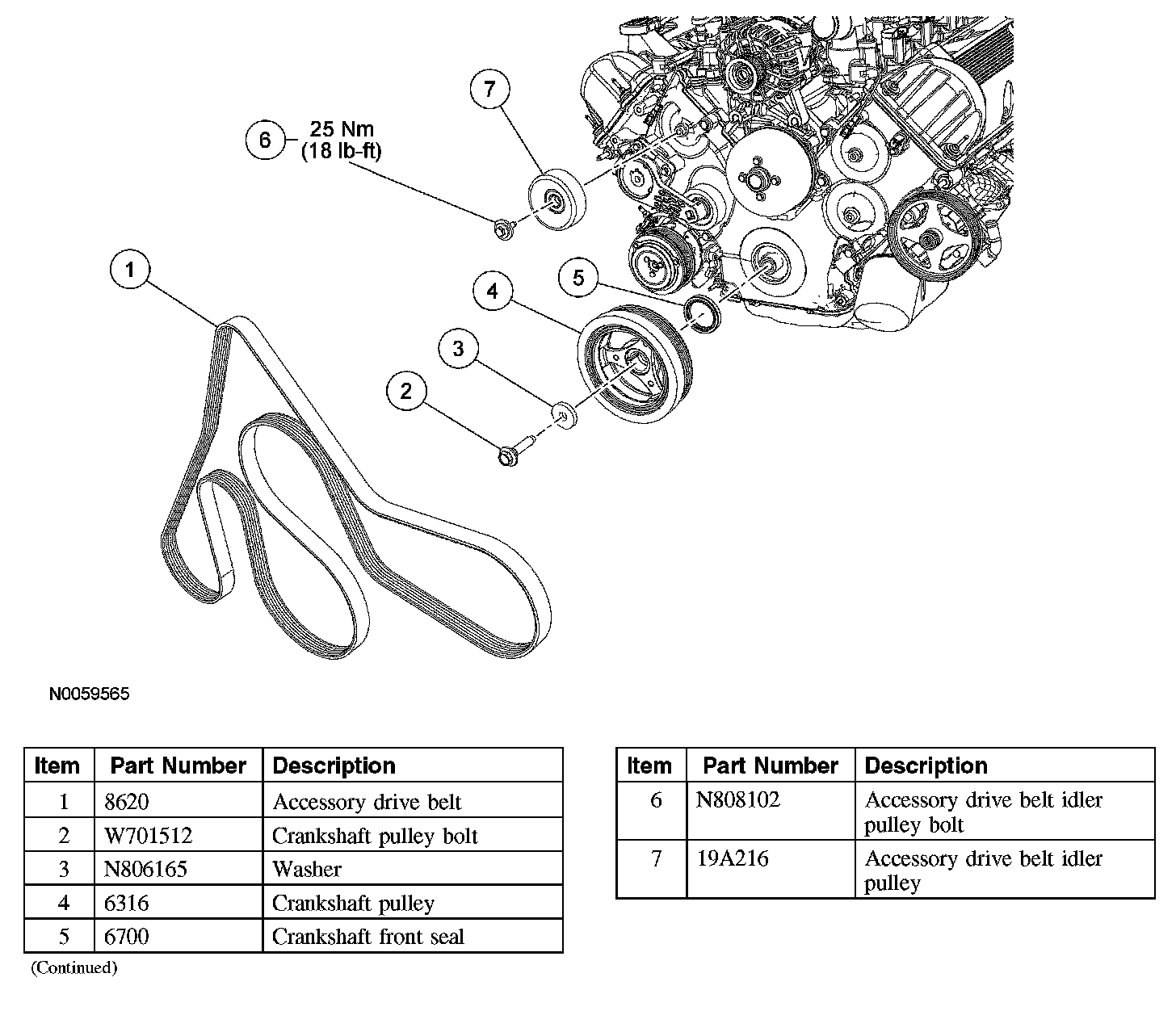 7

6 25 Nm
(18 lb-ft)

1

5

4

3

2

N0059565

| Item | Part Number | Description |
|---|---|---|
| 1 | 8620 | Accessory drive belt |
| 2 | W701512 | Crankshaft pulley bolt |
| 3 | N806165 | Washer |
| 4 | 6316 | Crankshaft pulley |
| 5 | 6700 | Crankshaft front seal |

(Continued)

| Item | Part Number | Description |
|---|---|---|
| 6 | N808102 | Accessory drive belt idler pulley bolt |
| 7 | 19A216 | Accessory drive belt idler pulley |