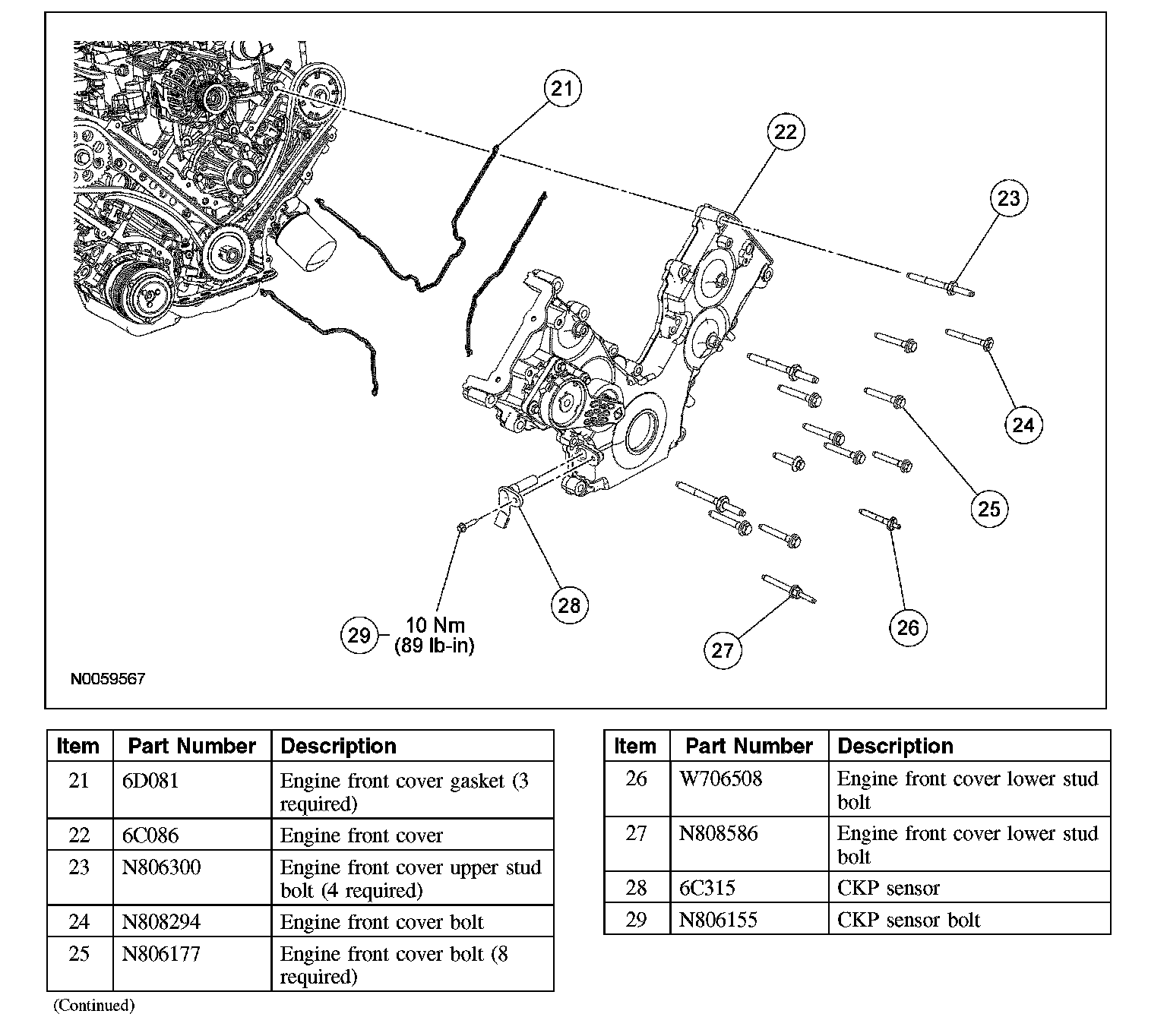 21
22
23
24
25
26
27
28
29 10 Nm (89 lb-in)

N0059567

| Item | Part Number | Description |
|---|---|---|
| 21 | 6D081 | Engine front cover gasket (3 required) |
| 22 | 6C086 | Engine front cover |
| 23 | N806300 | Engine front cover upper stud bolt (4 required) |
| 24 | N808294 | Engine front cover bolt |
| 25 | N806177 | Engine front cover bolt (8 required) |

(Continued)

| Item | Part Number | Description |
|---|---|---|
| 26 | W706508 | Engine front cover lower stud bolt |
| 27 | N808586 | Engine front cover lower stud bolt |
| 28 | 6C315 | CKP sensor |
| 29 | N806155 | CKP sensor bolt |