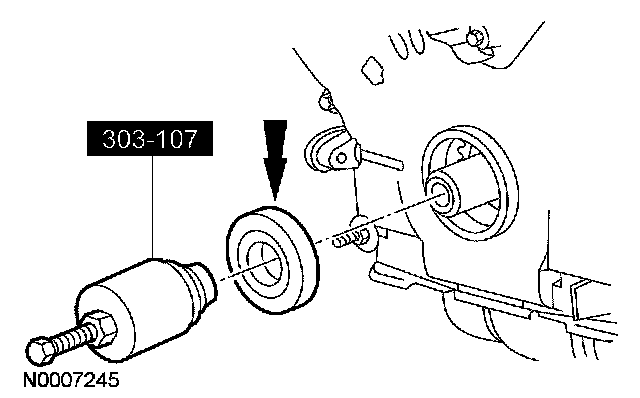 303-107

N0007245