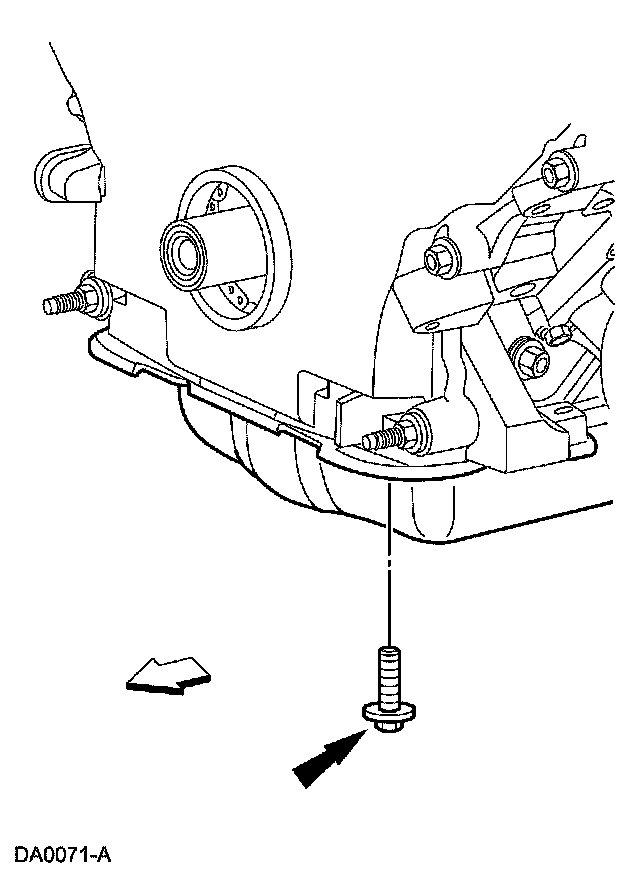 DA0071-A