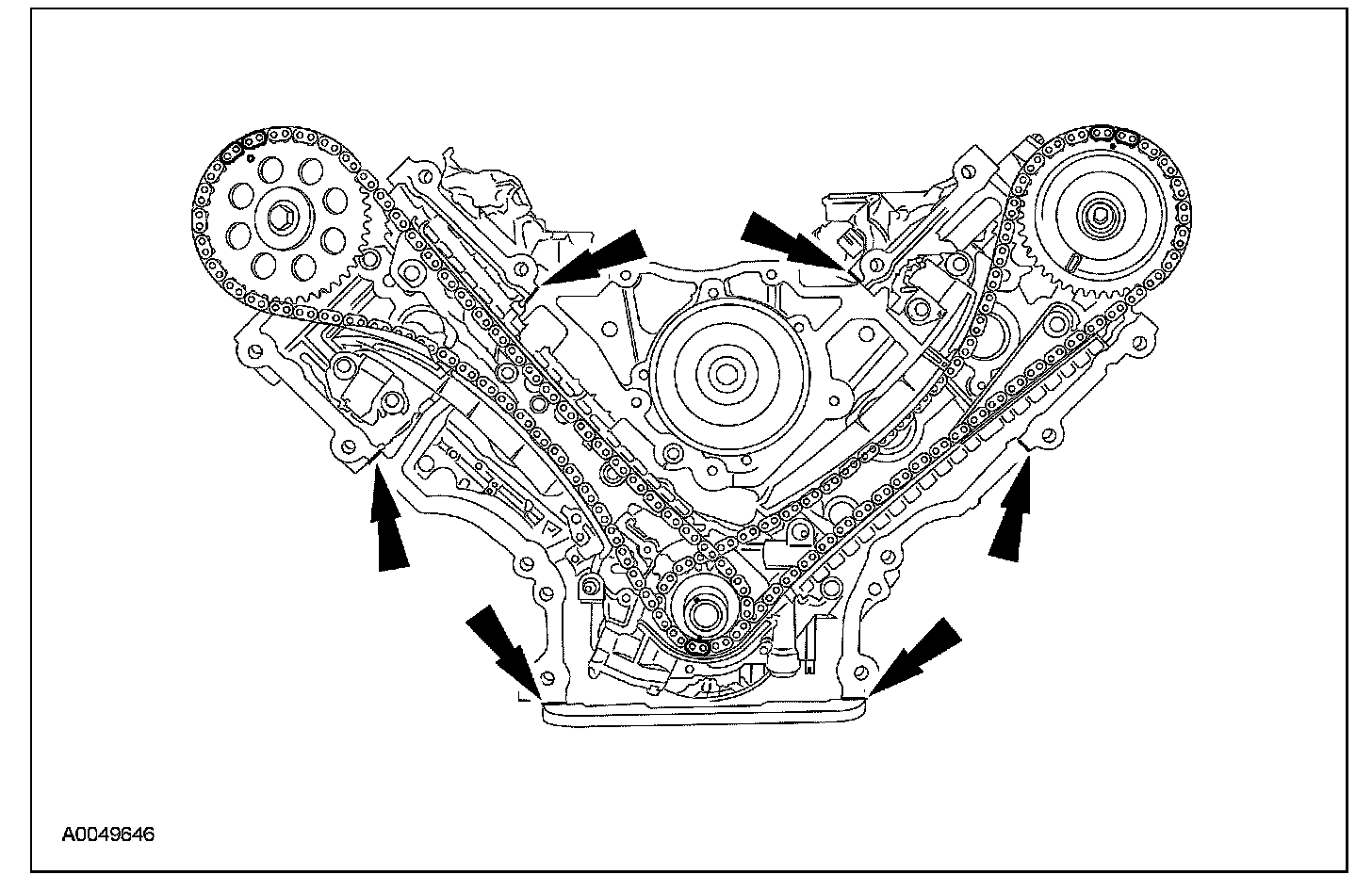 A0049646