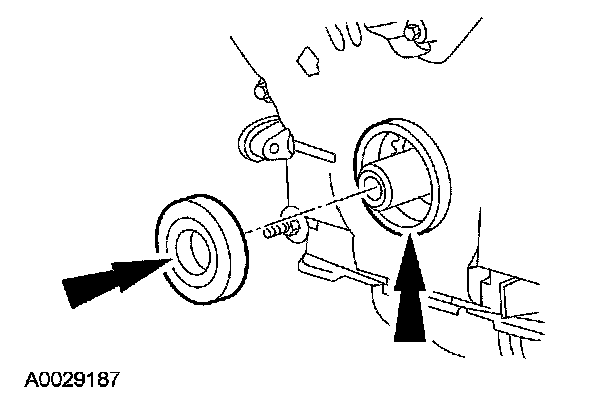 A0029187