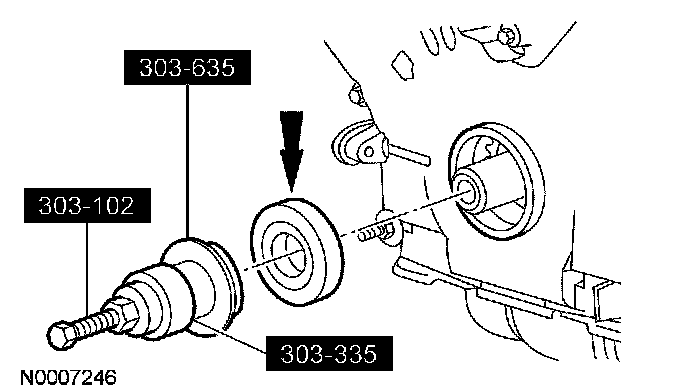 303-635

303-102

303-335

N0007246