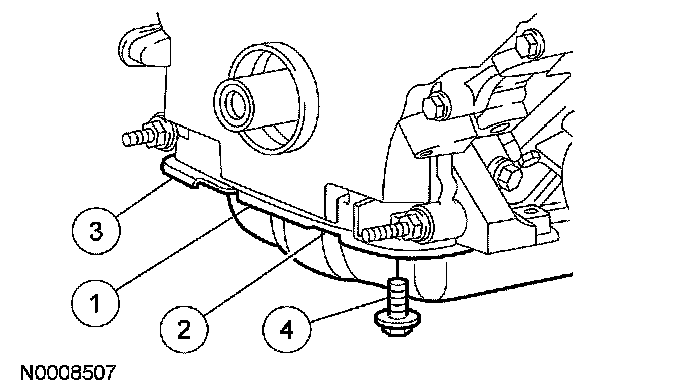 3

1

2

4

N0008507