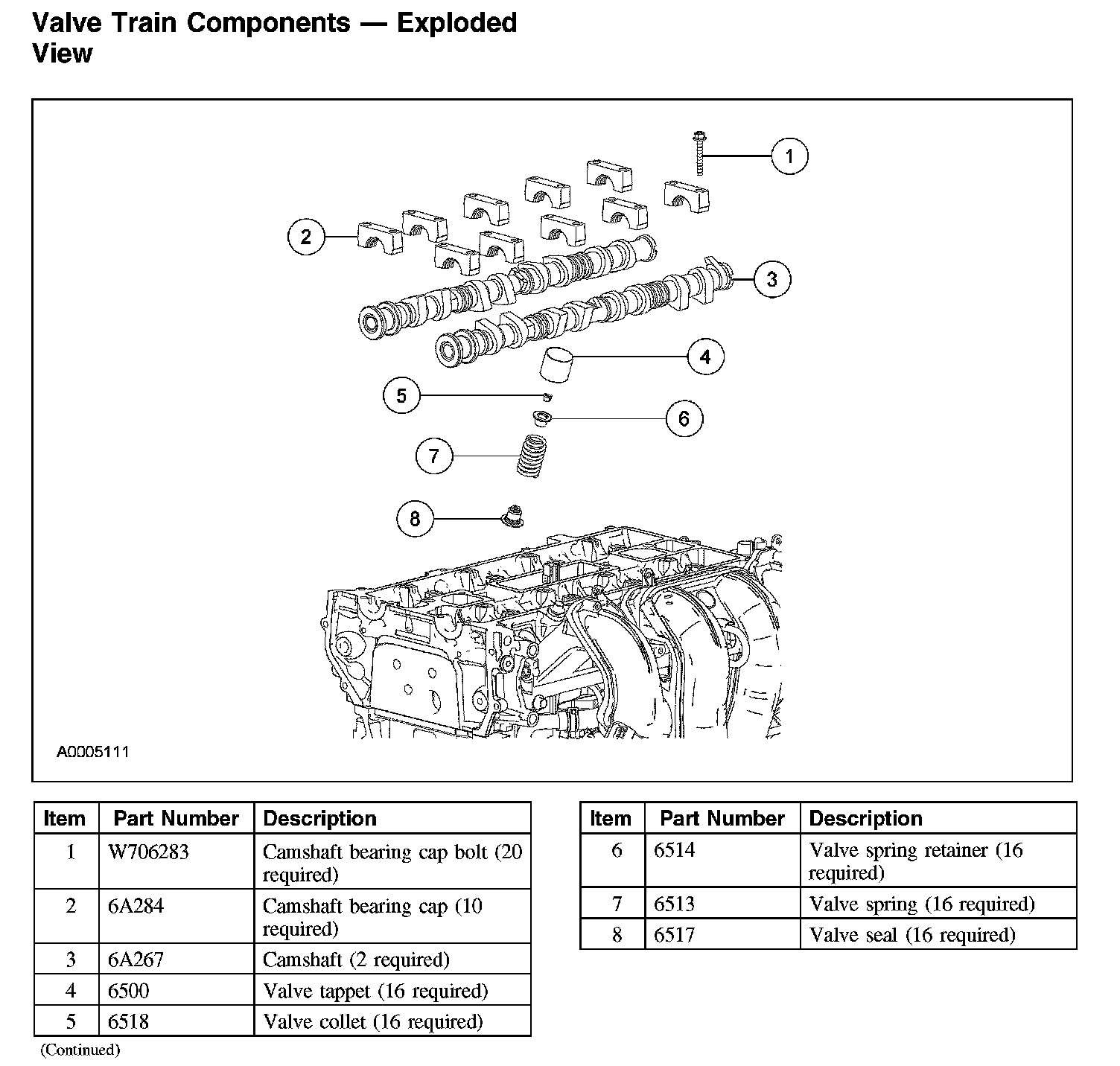 Valve Train Components — Exploded View

1
2
3
4
5
6
7
8

A0005111

| Item | Part Number | Description |
|---|---|---|
| 1 | W706283 | Camshaft bearing cap bolt (20 required) |
| 2 | 6A284 | Camshaft bearing cap (10 required) |
| 3 | 6A267 | Camshaft (2 required) |
| 4 | 6500 | Valve tappet (16 required) |
| 5 | 6518 | Valve collet (16 required) |

(Continued)

| Item | Part Number | Description |
|---|---|---|
| 6 | 6514 | Valve spring retainer (16 required) |
| 7 | 6513 | Valve spring (16 required) |
| 8 | 6517 | Valve seal (16 required) |