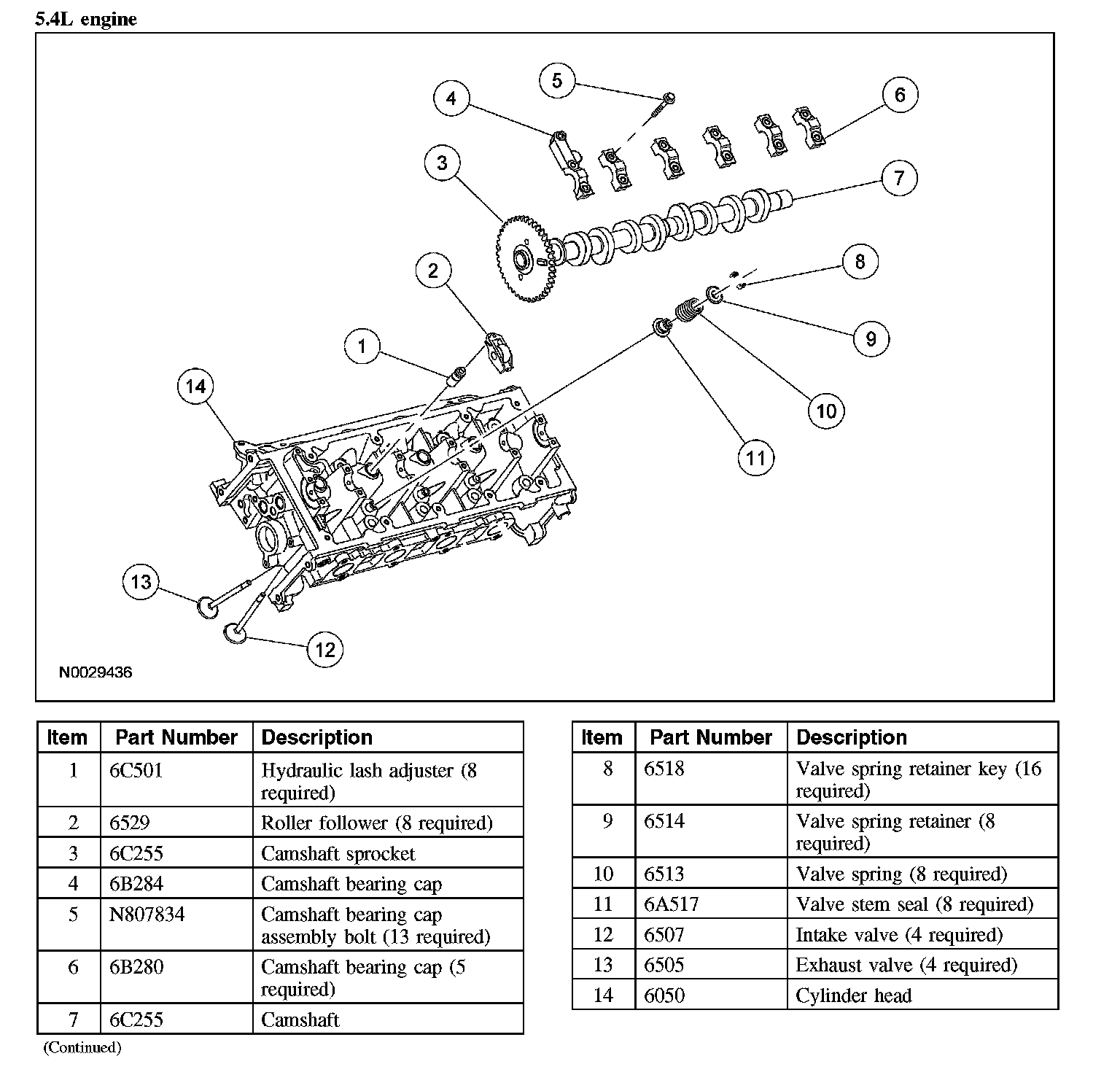 5.4L engine

5
4
6
3
7
2
8
1
9
14
10
11
13
12

N0029436

| Item | Part Number | Description |
|---|---|---|
| 1 | 6C501 | Hydraulic lash adjuster (8 required) |
| 2 | 6529 | Roller follower (8 required) |
| 3 | 6C255 | Camshaft sprocket |
| 4 | 6B284 | Camshaft bearing cap |
| 5 | N807834 | Camshaft bearing cap assembly bolt (13 required) |
| 6 | 6B280 | Camshaft bearing cap (5 required) |
| 7 | 6C255 | Camshaft |

(Continued)

| Item | Part Number | Description |
|---|---|---|
| 8 | 6518 | Valve spring retainer key (16 required) |
| 9 | 6514 | Valve spring retainer (8 required) |
| 10 | 6513 | Valve spring (8 required) |
| 11 | 6A517 | Valve stem seal (8 required) |
| 12 | 6507 | Intake valve (4 required) |
| 13 | 6505 | Exhaust valve (4 required) |
| 14 | 6050 | Cylinder head |