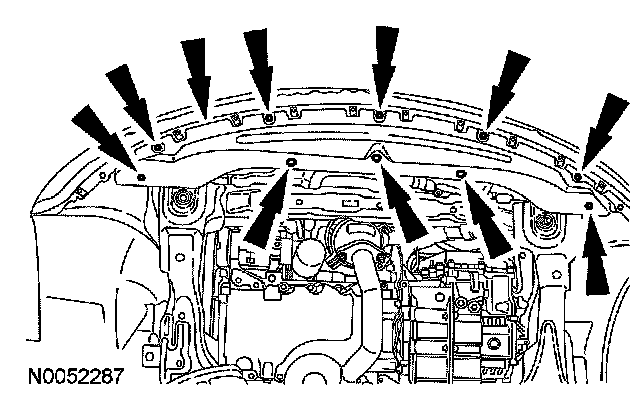 N0052287