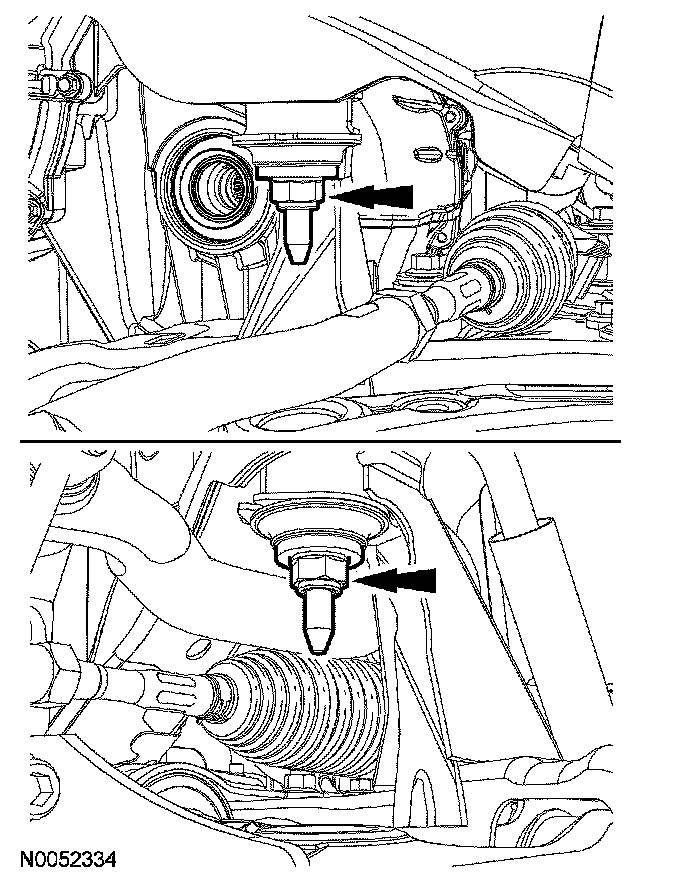 N0052334