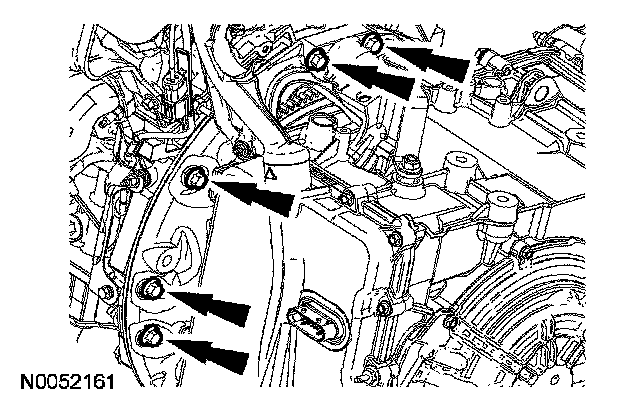 N0052161