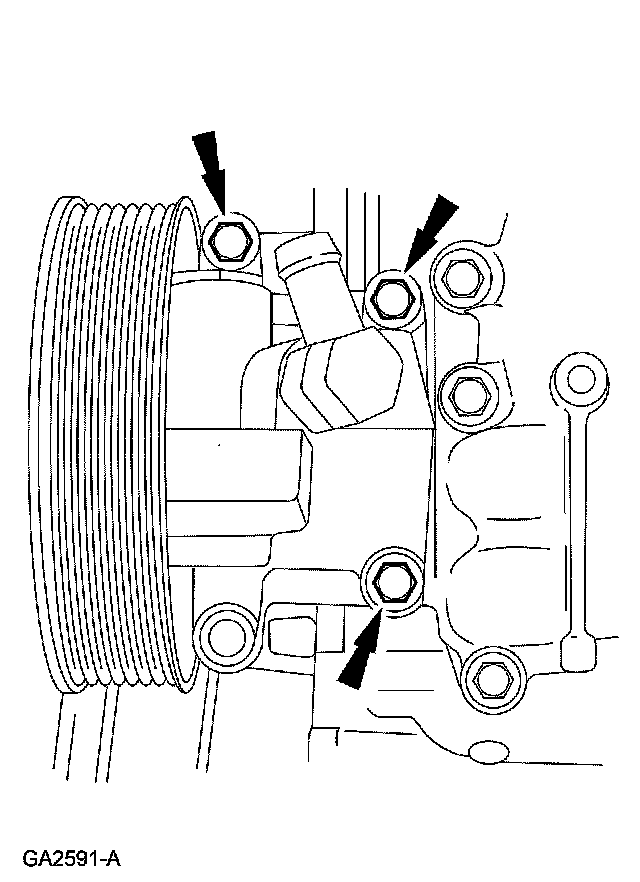 GA2591-A