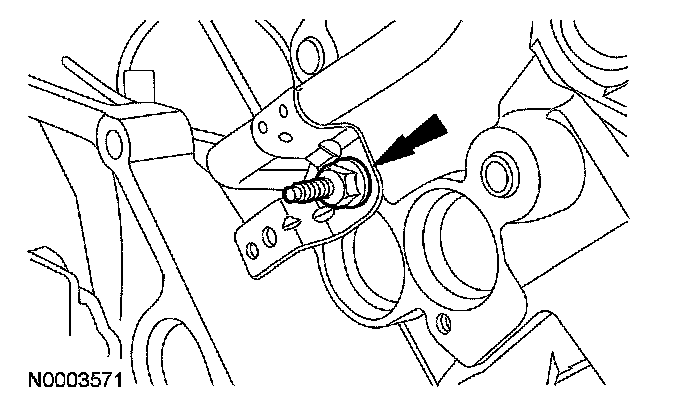 N0003571