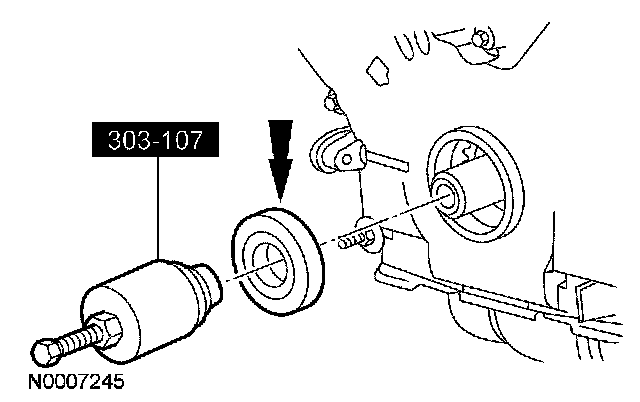 303-107

N0007245