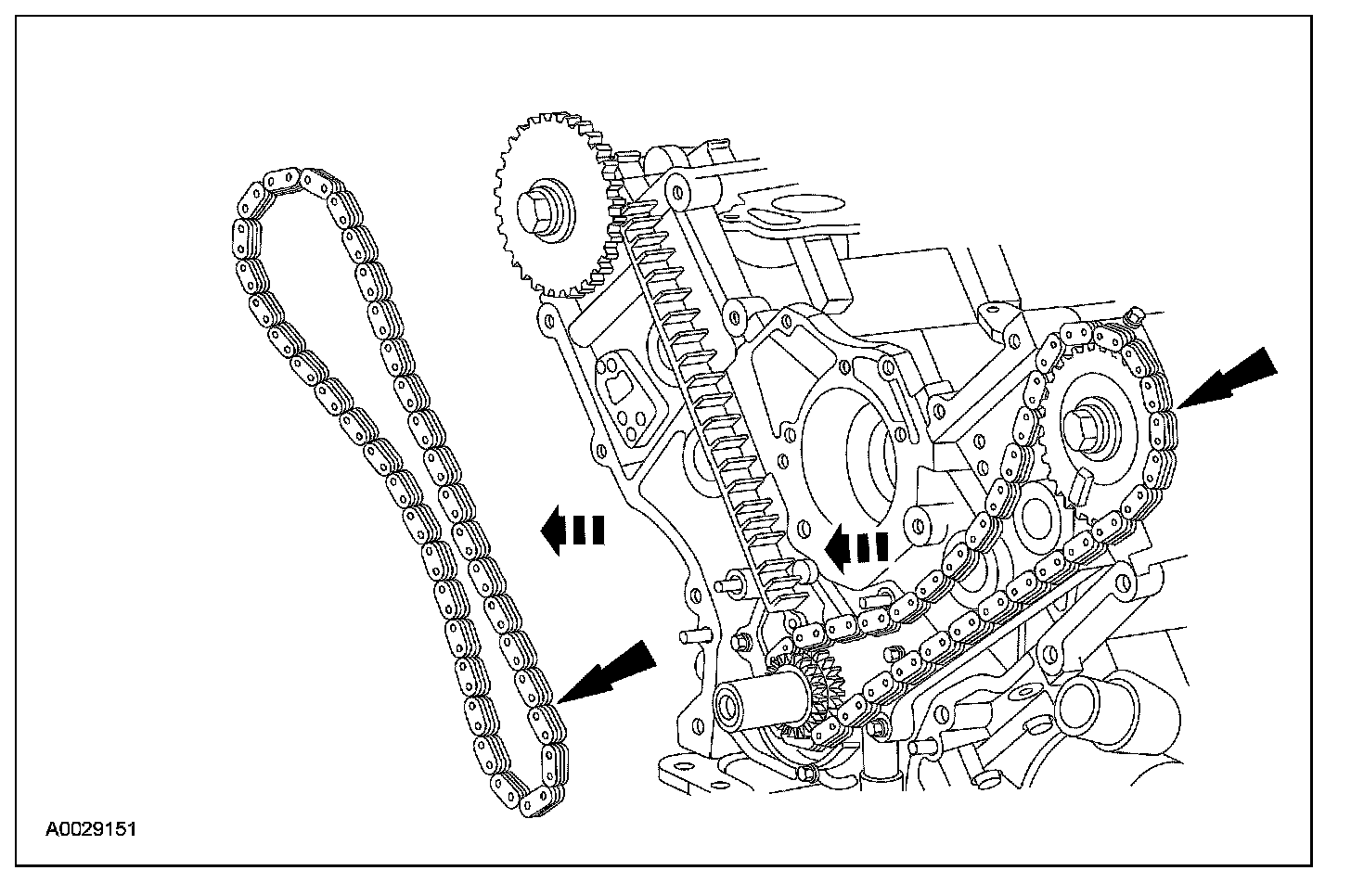 A0029151