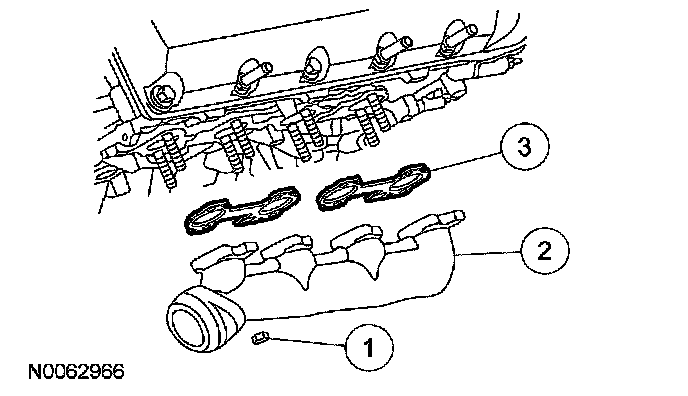 3

2

1

N0062966