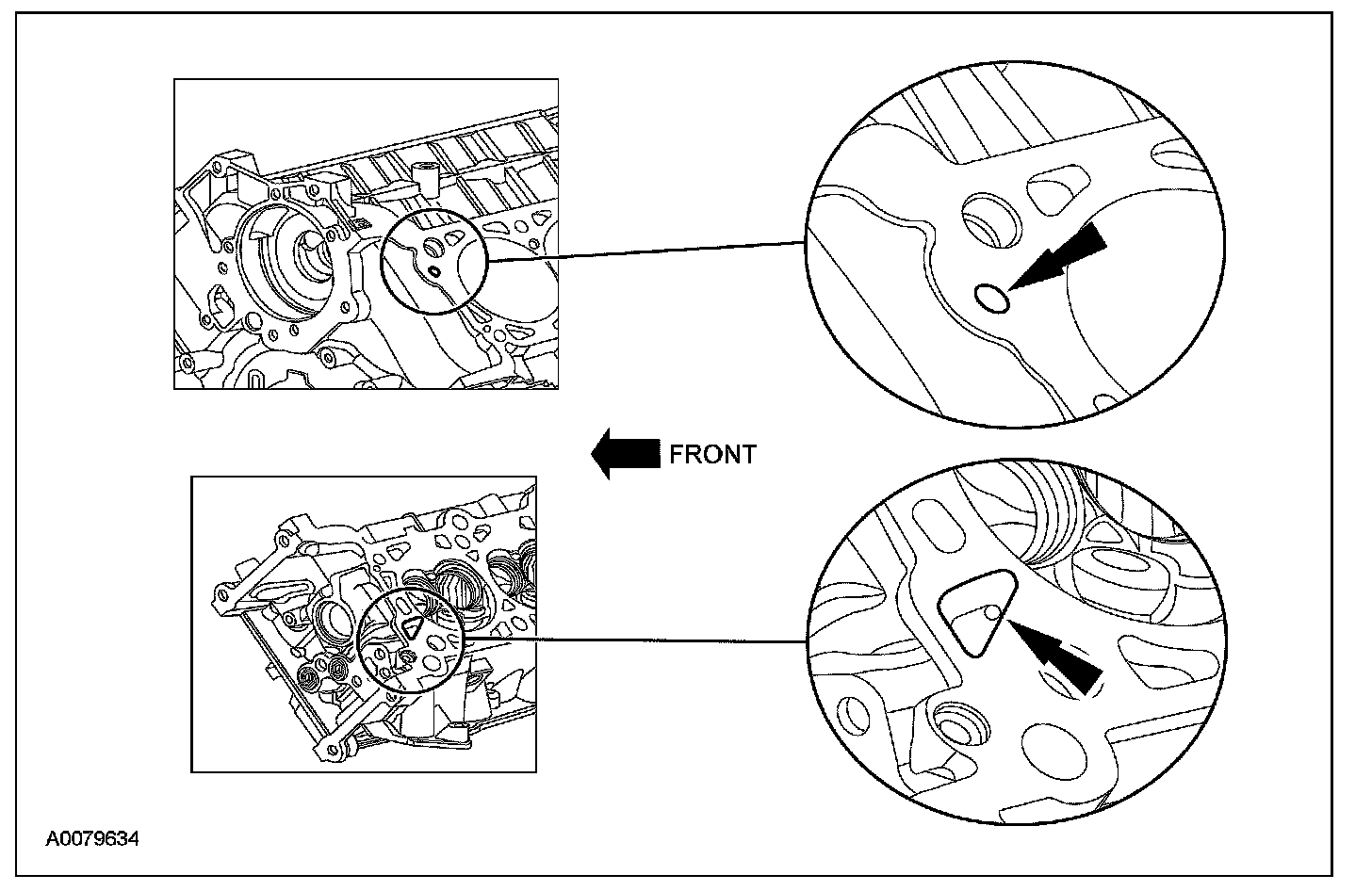 FRONT

A0079634