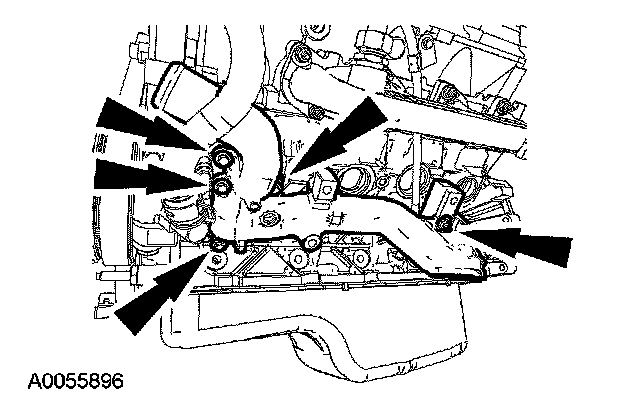 A0055896