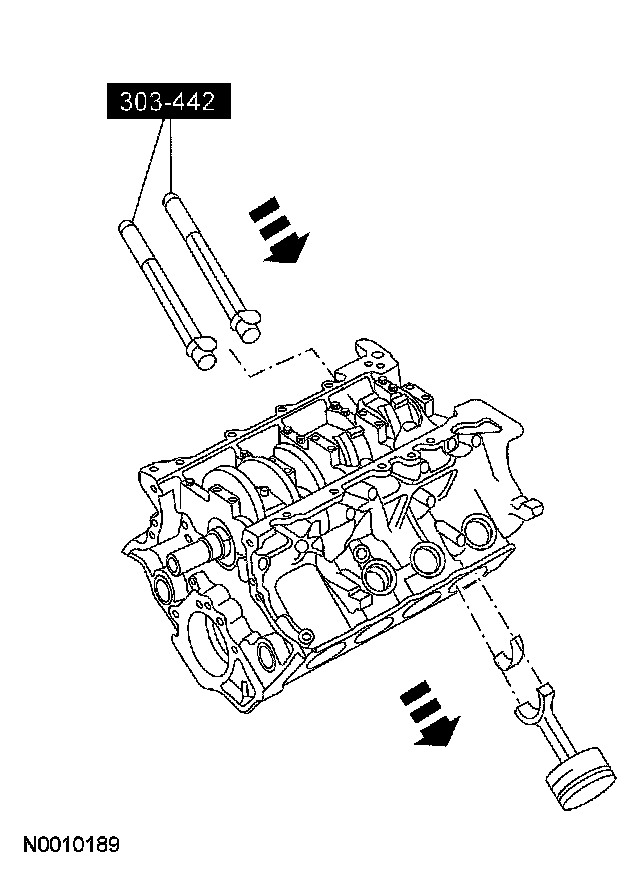 303-442

N0010189