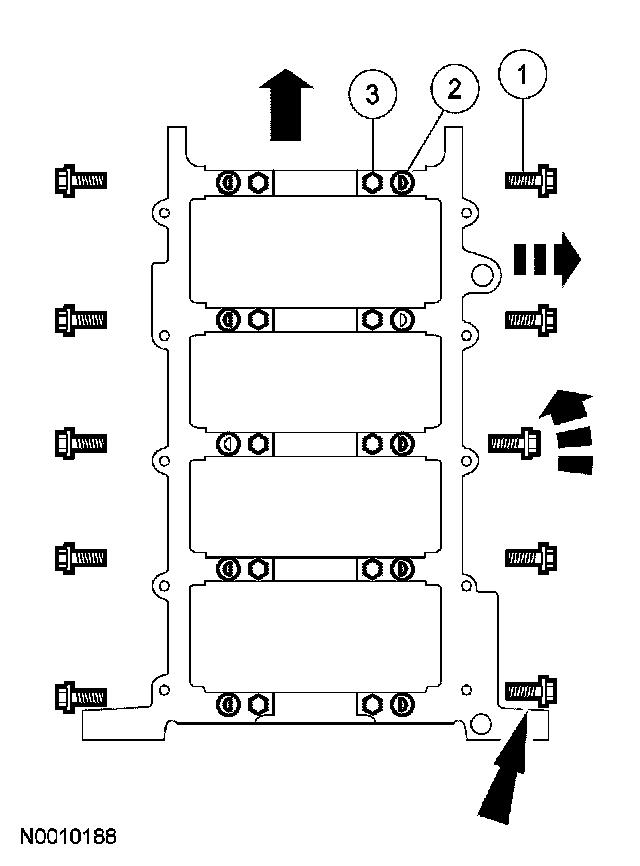 3
2
1
N0010188