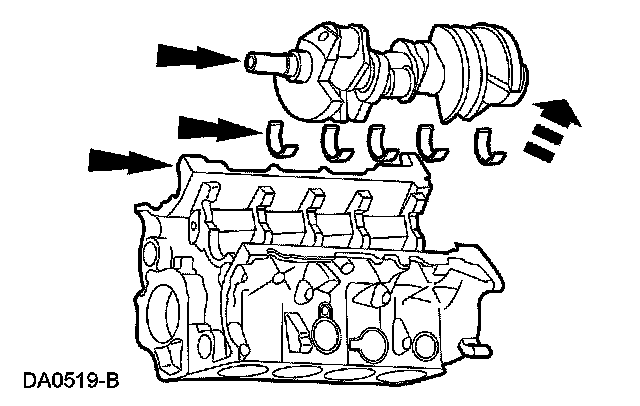 DA0519-B