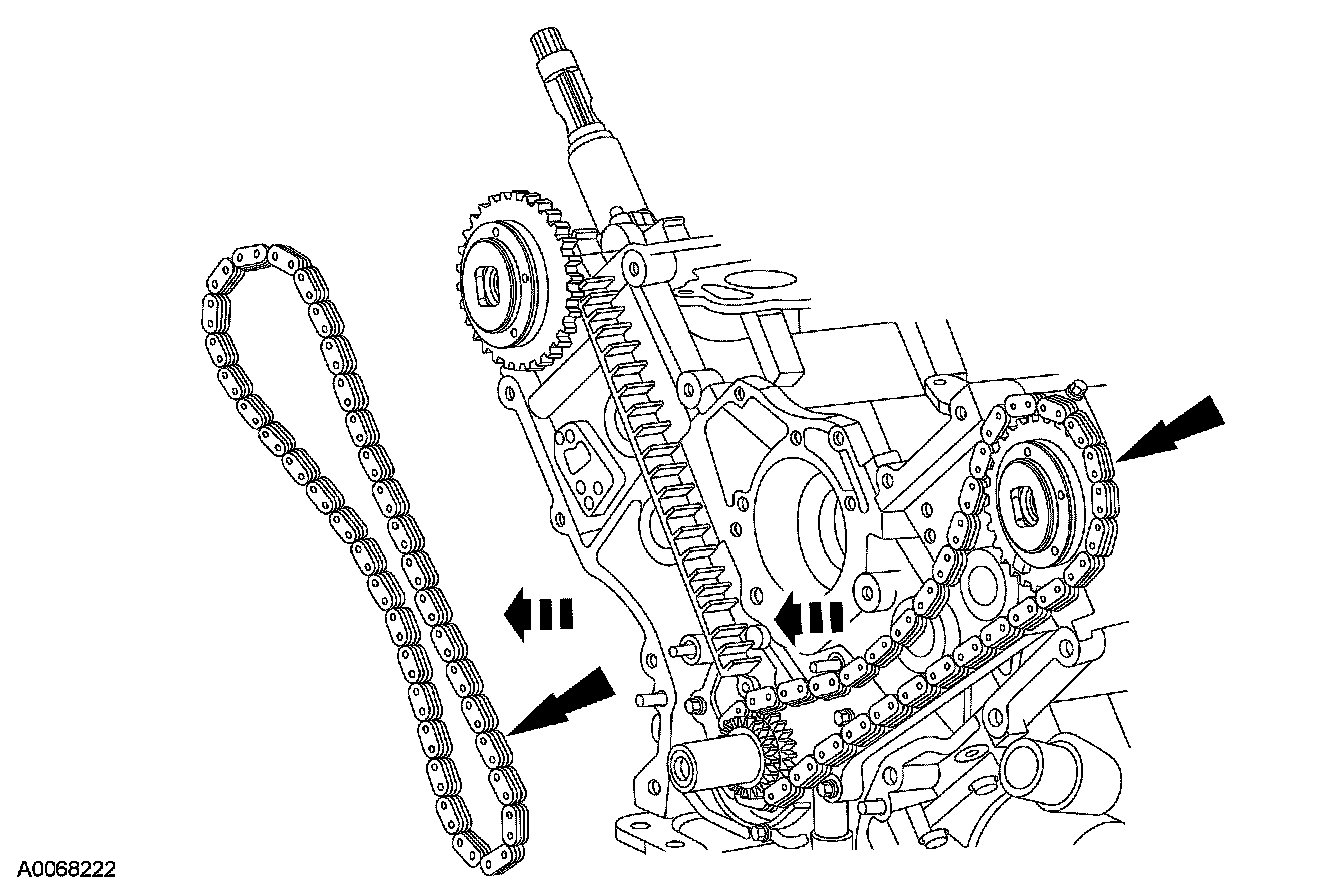 A0068222