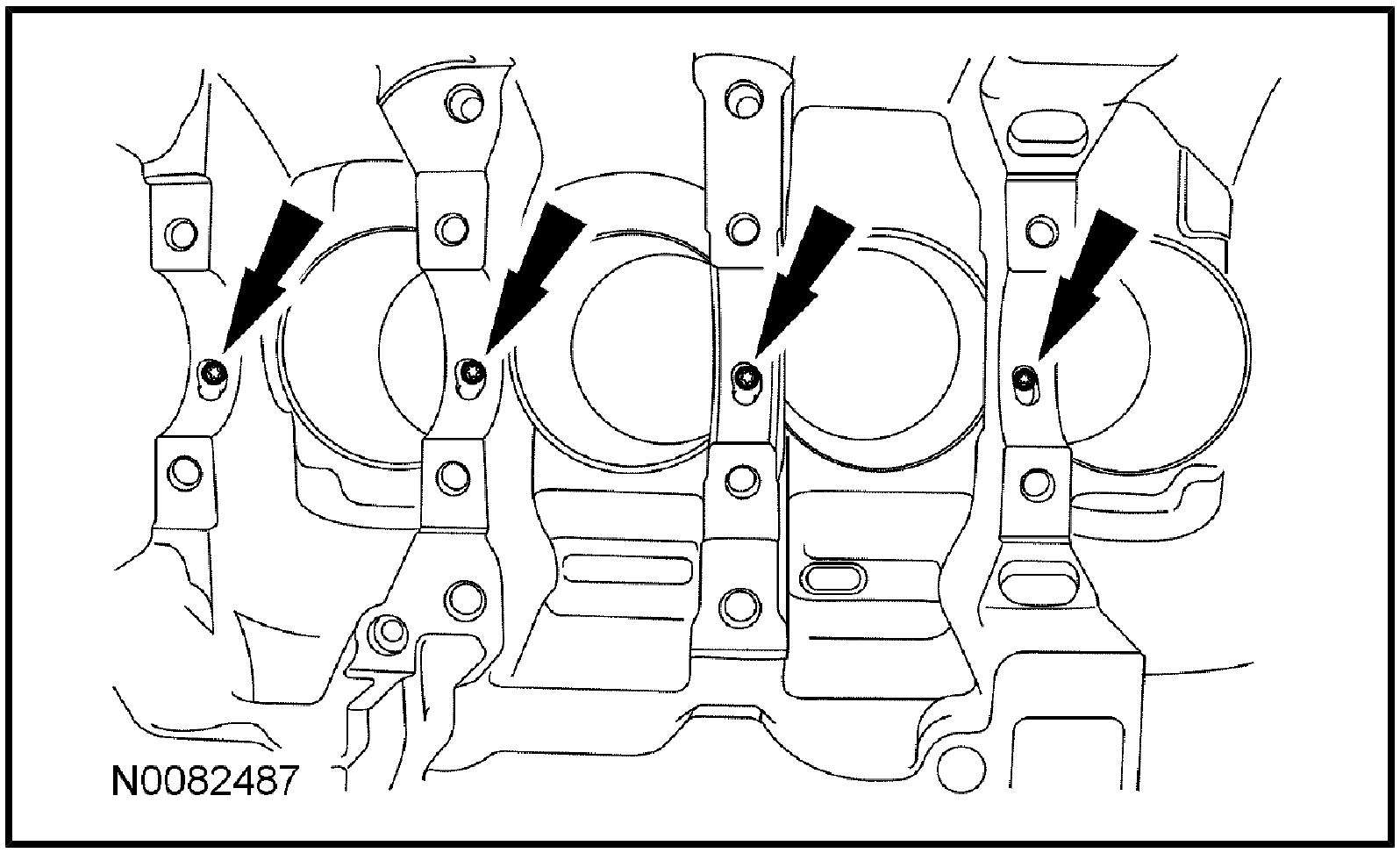 N0082487